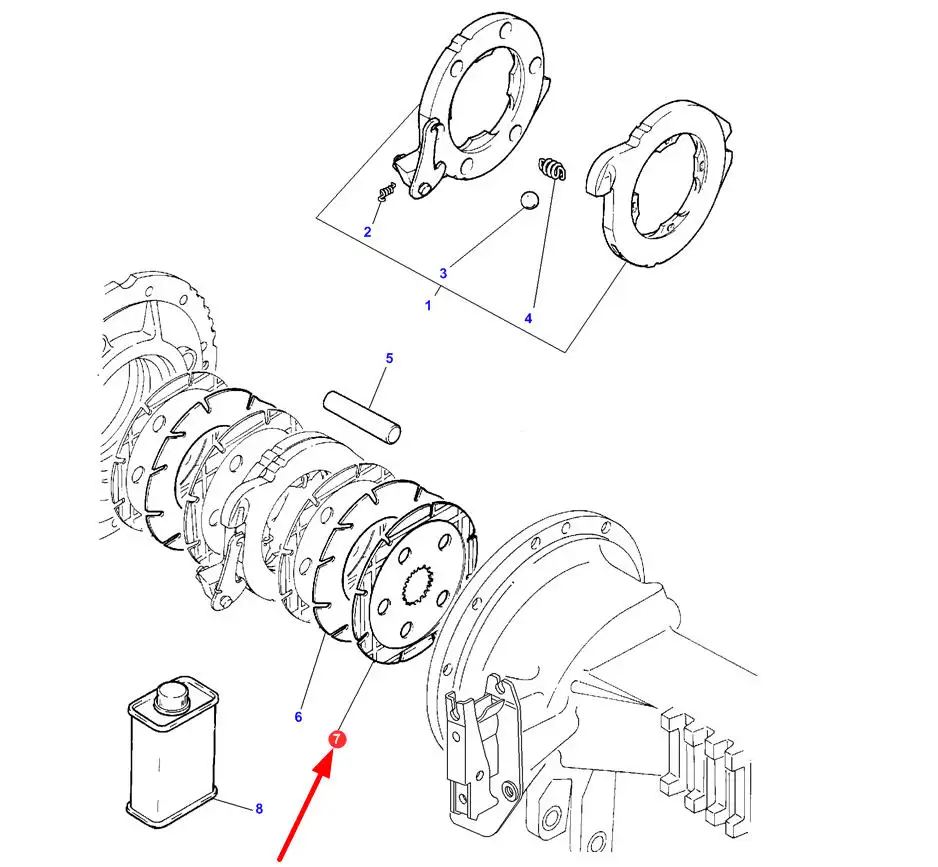 2
3
1
4
5
6
7
8