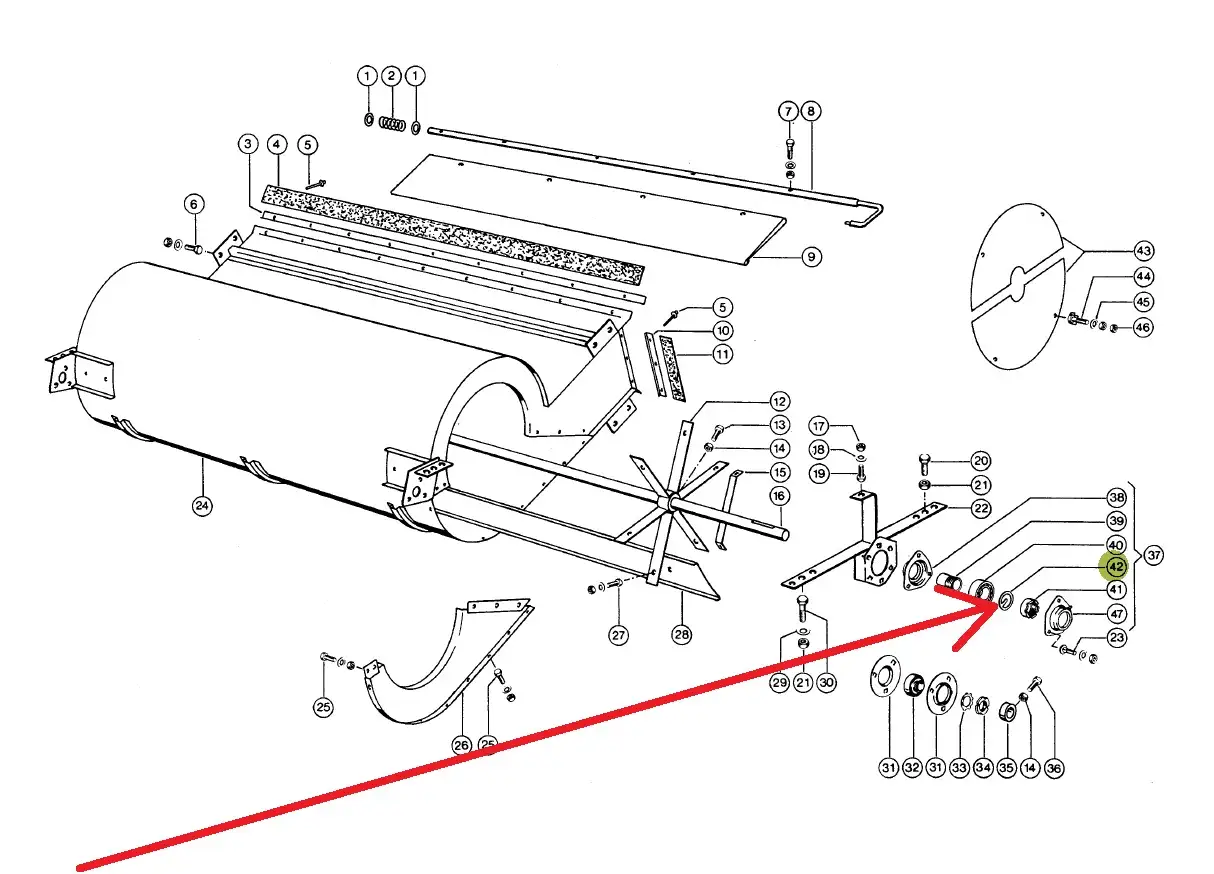 1 2 1
7 8
3 4 5
6
9
43
44
45
46
5
10
11
12
13
14
15
16
17
18
19
20
21
22
38
39
40
42
37
41
47
23
24
27
28
29 21 30
25
26 25
31 32 31 33 34 35 14 36