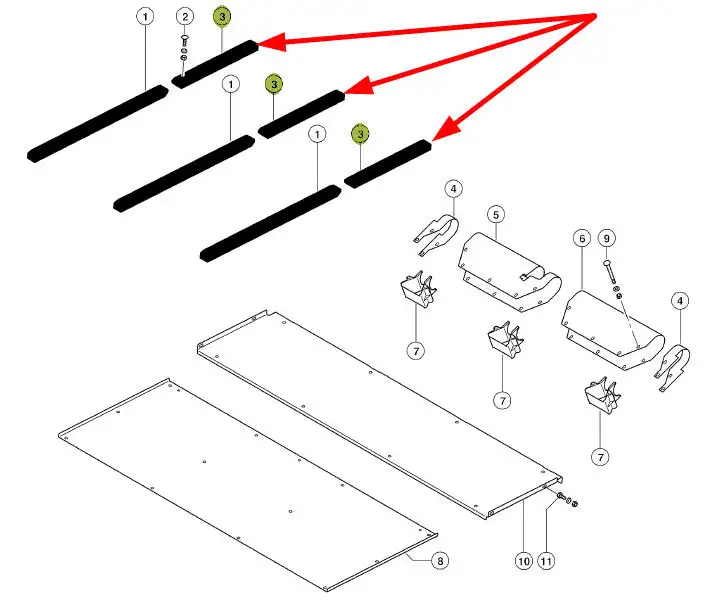 1
2
3
1
3
1
3
4
5
6
9
4
7
7
7
8
10
11