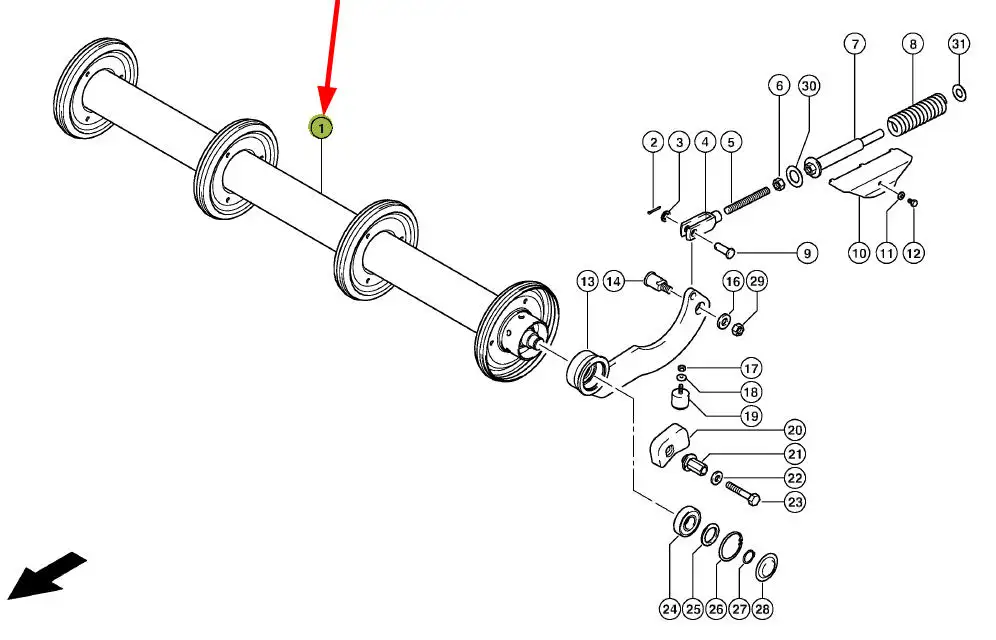 1
7
8
31
6
30
2
3
4
5
9
10
11
12
13
14
16
29
17
18
19
20
21
22
23
24
25
26
27
28