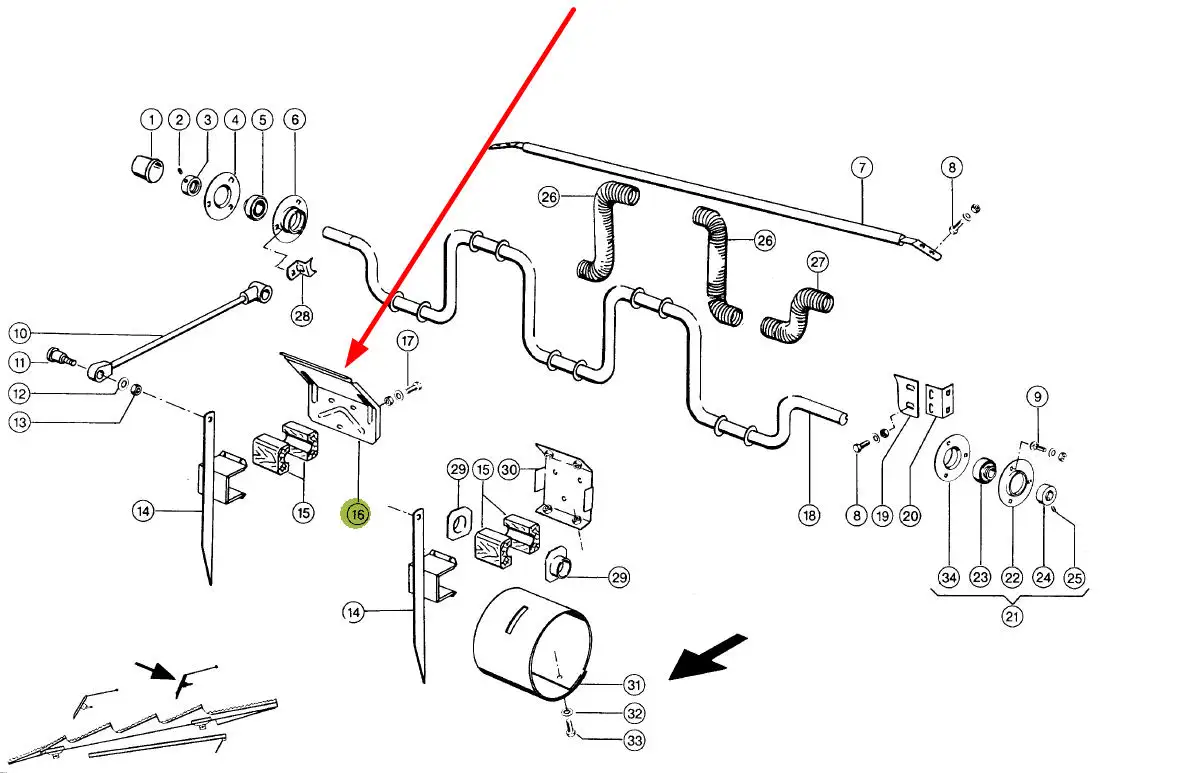 1
2
3
4
5
6
7
8
26
26
27
28
10
11
12
13
17
14
15
16
29
15
30
29
14
18
8
19
20
9
34
23
22
24
25
21
31
32
33