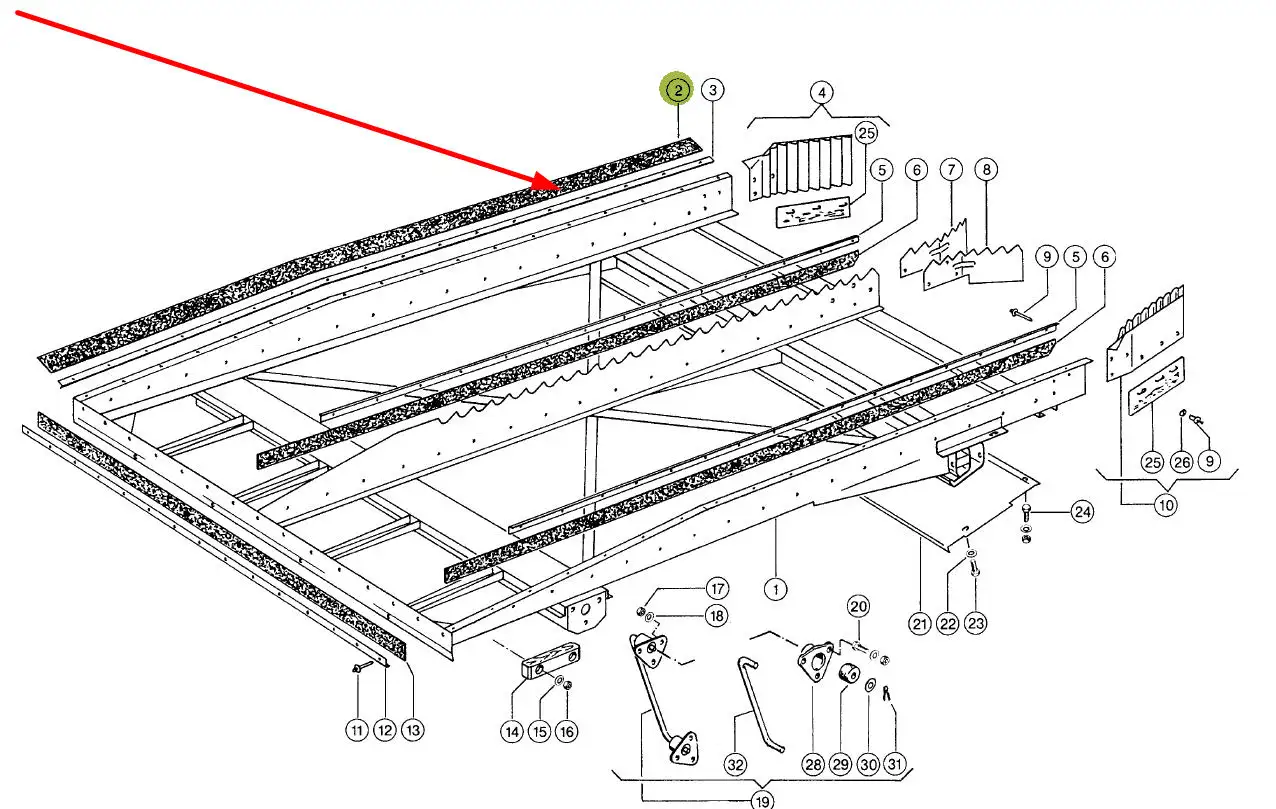 2
3
4
25
5
6
7
8
9
5
6
25
26
9
10
24
1
21
22
23
17
18
20
11
12
13
14
15
16
32
28
29
30
31
19