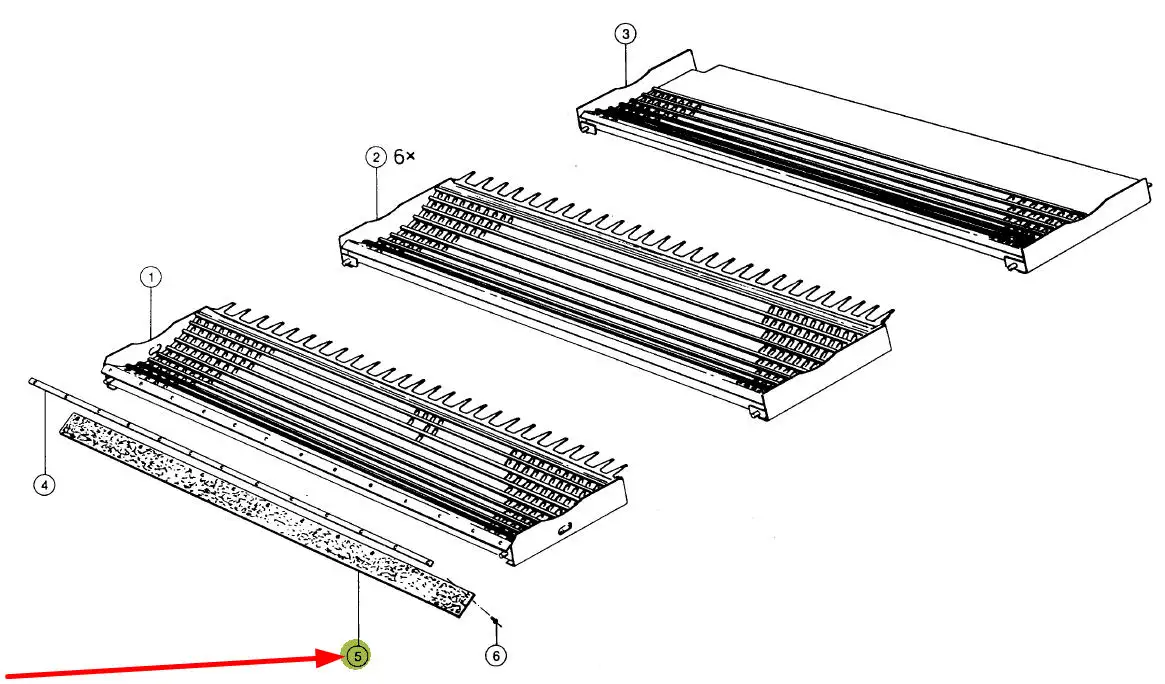 3
2 6×
1
4
5
6