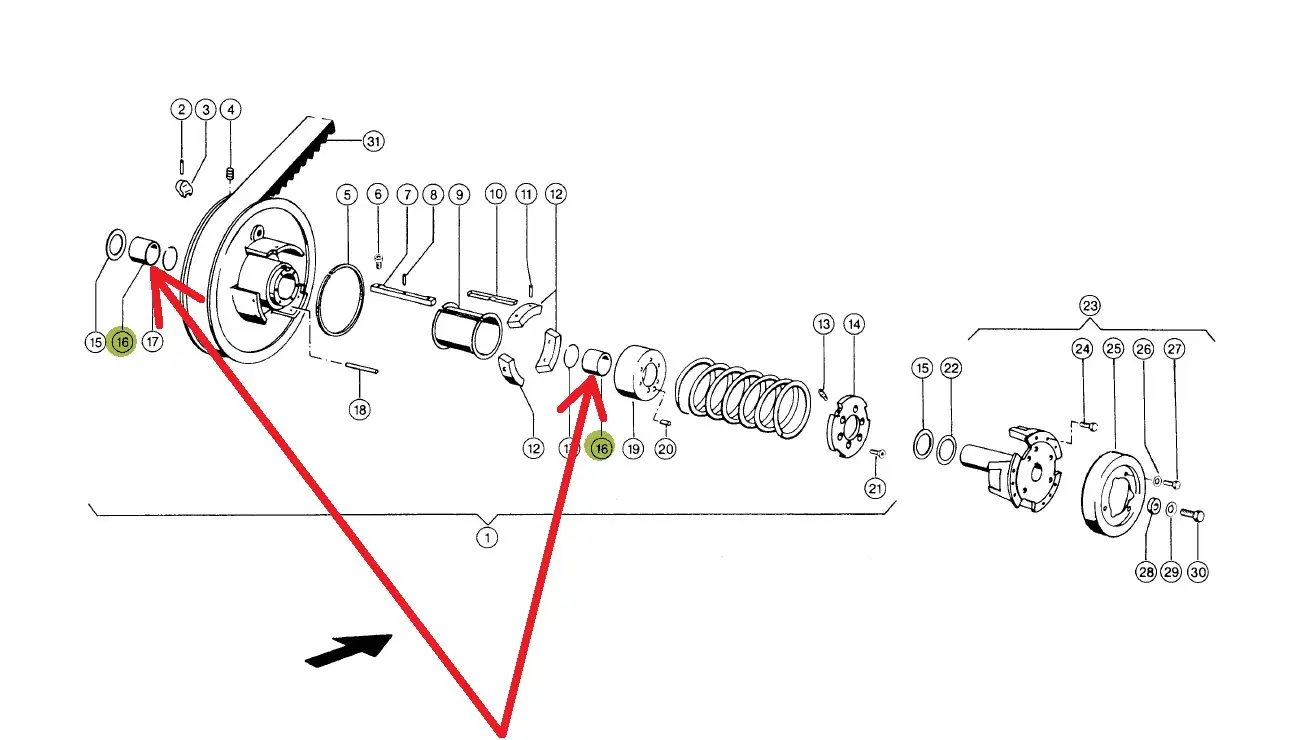 2 3 4
31
5 6 7 8 9 10 11 12
15 16 17
18
12 17 16 19 20
13 14
21
1
23
15 22 24 25 26 27
28 29 30