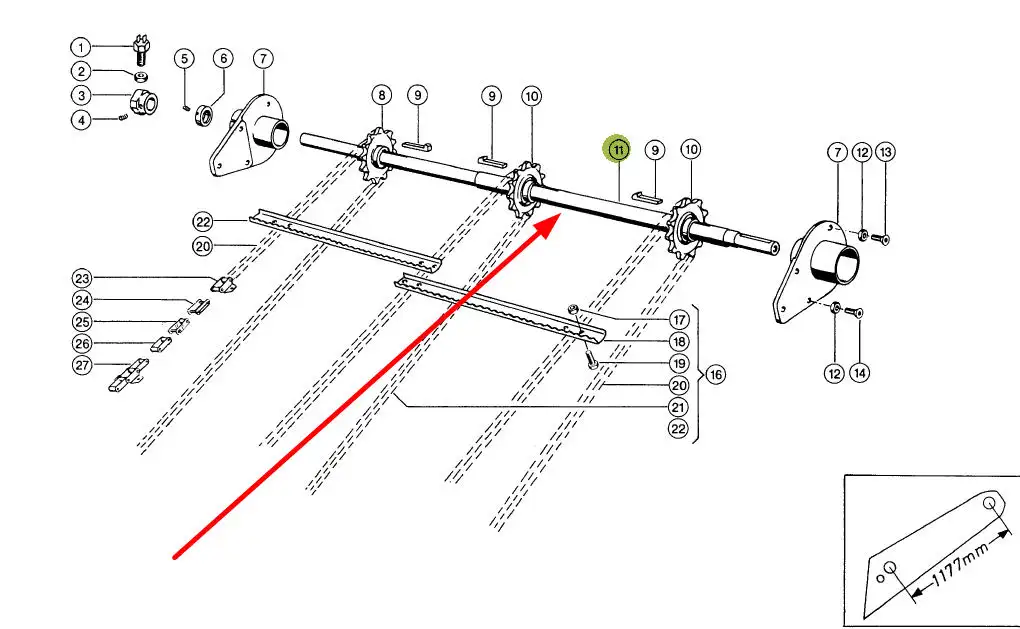 1
2
3
4
5
6
7
8
9
9
10
11
9
10
7
12
13
22
20
23
24
25
26
27
17
18
19
20
21
22
16
12
14
1177mm