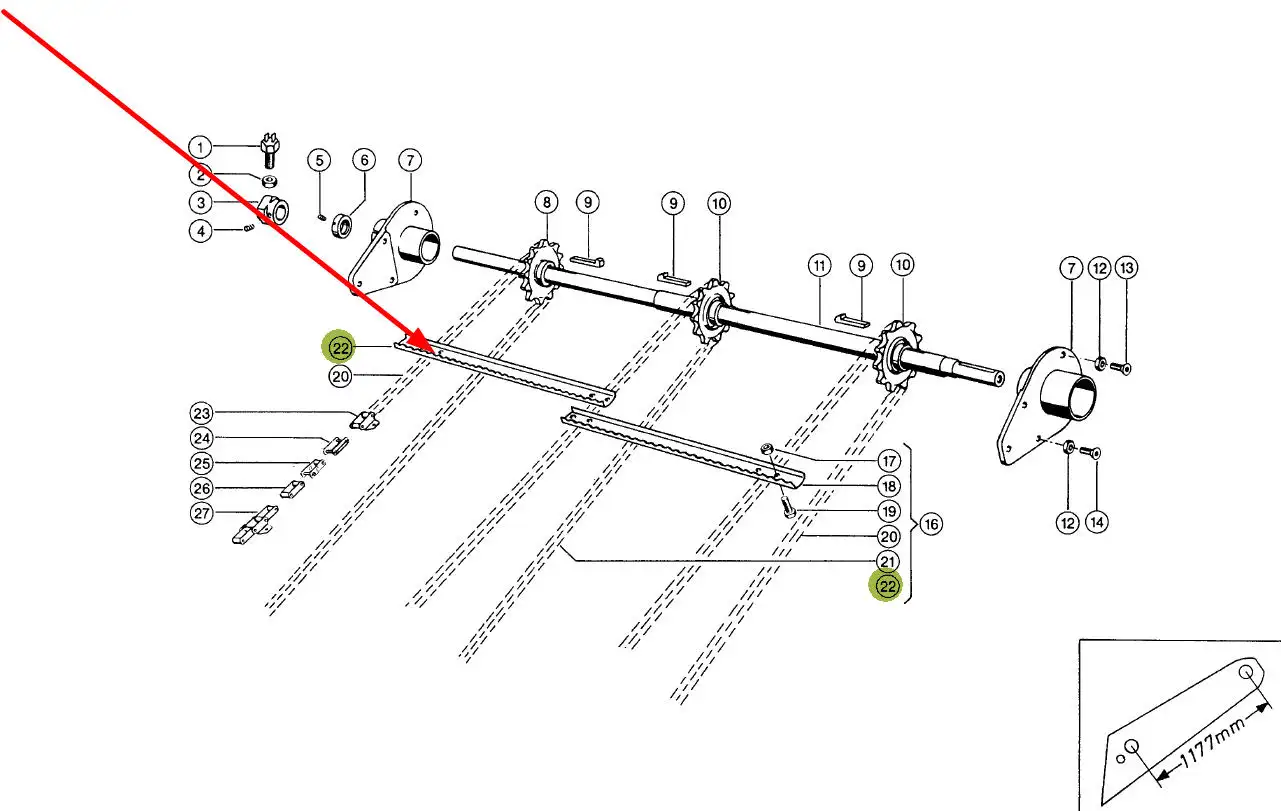 1
2
3
4
5
6
7
8
9
9
10
11
9
10
7
12
13
22
20
23
24
25
26
27
17
18
19
20
21
22
16
12
14
1177mm