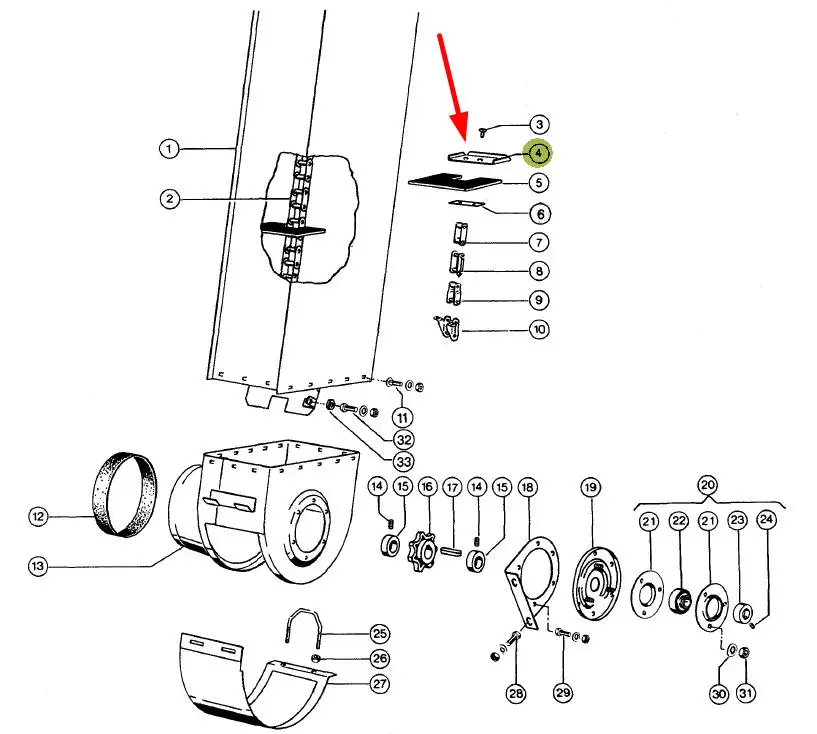 1
2
3
4
5
6
7
8
9
10
11
32
33
12
13
14
15
16
17
14
15
18
19
20
21
22
21
23
24
25
26
27
28
29
30
31