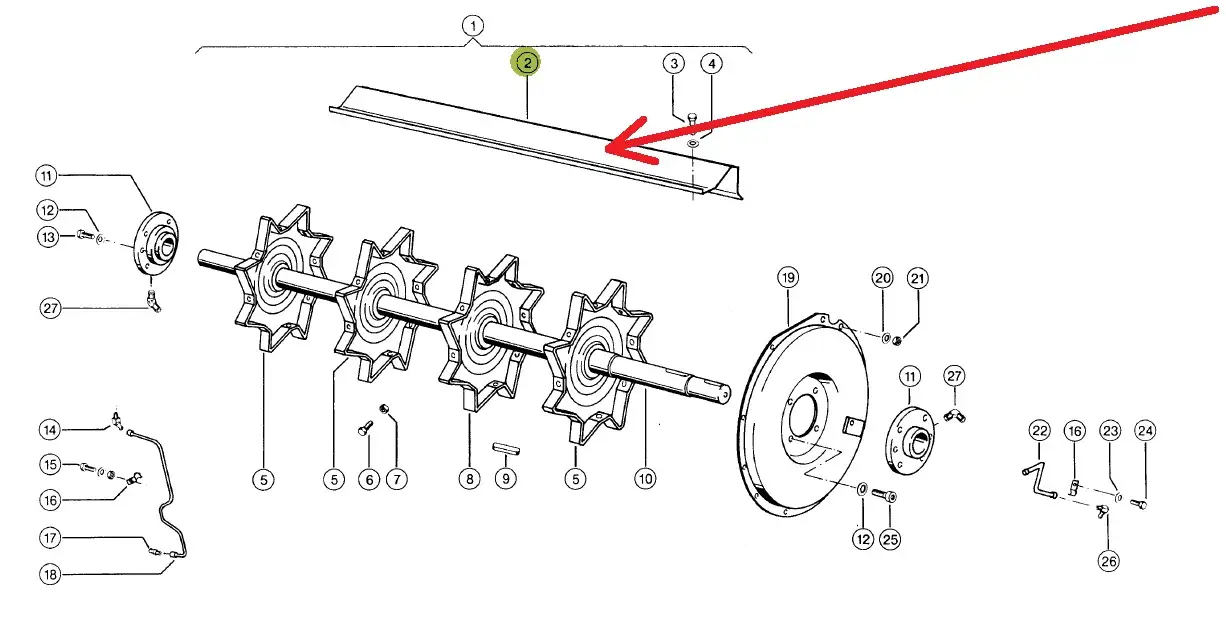 1
2
3
4
11
12
13
27
19
20
21
11
27
14
15
16
17
18
5
5
6
7
8
9
5
10
12
25
22
16
23
24
26