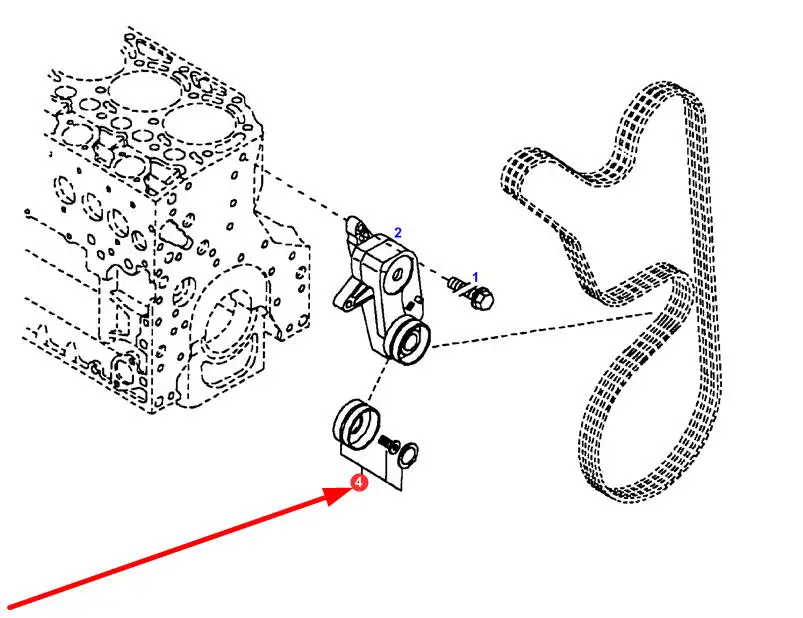 2
1
4