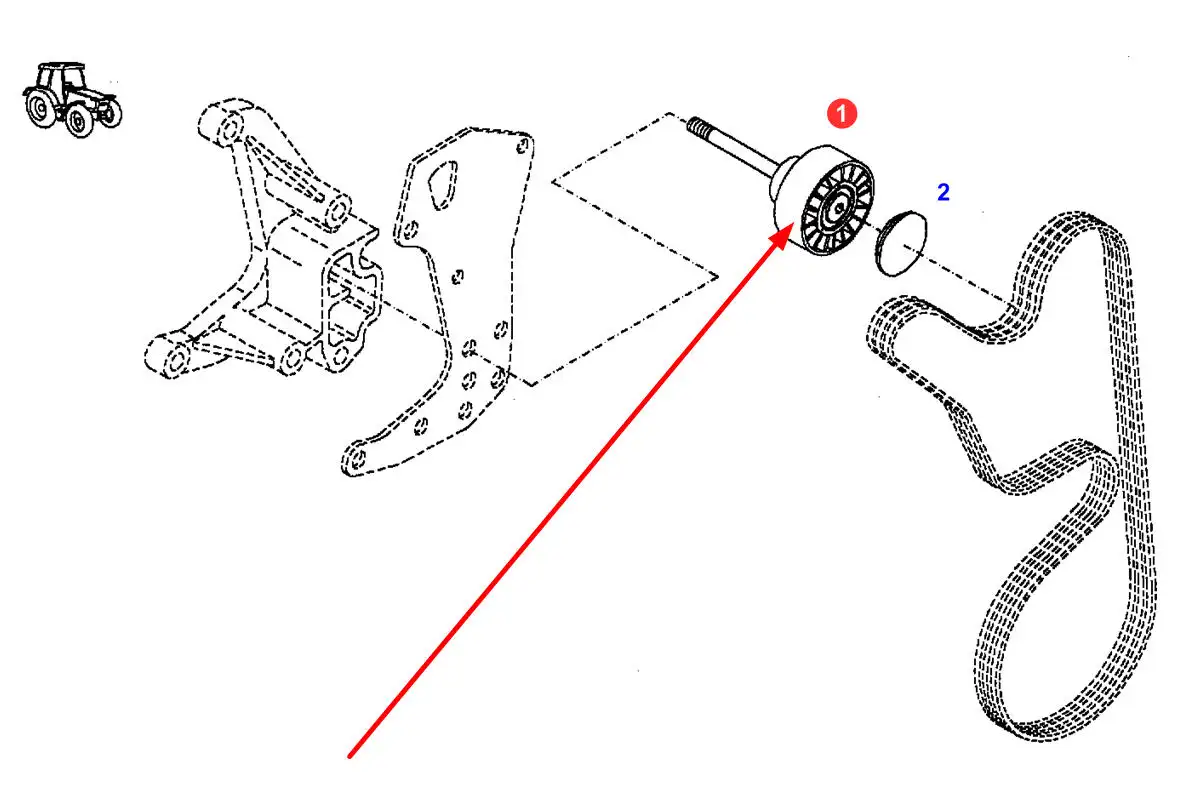 1
2