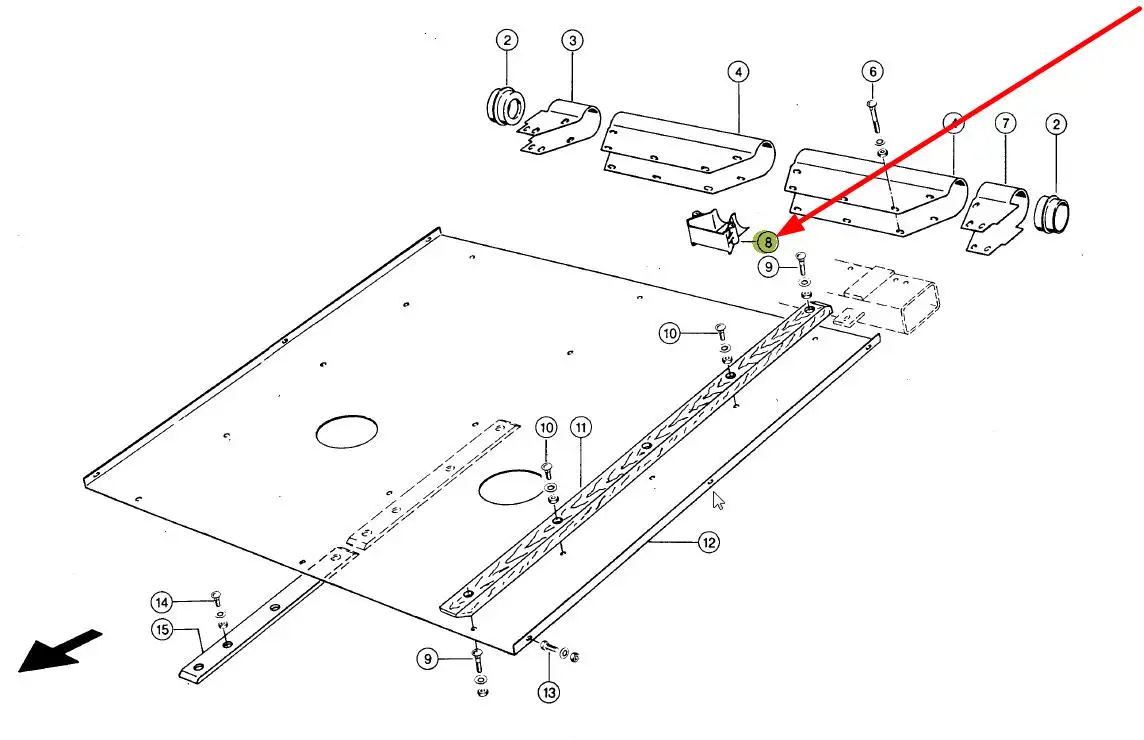 2
3
4
6
7
2
8
9
10
10
11
12
14
15
9
13