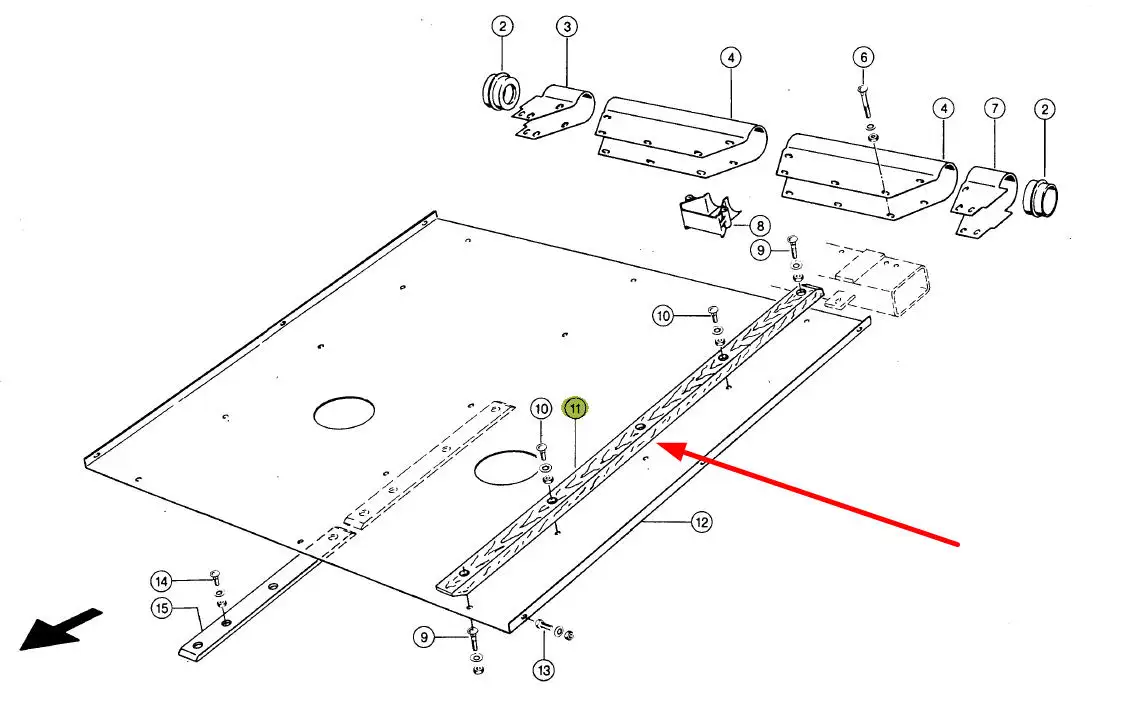 2
3
4
6
4
7
2
8
9
10
10
11
12
14
15
9
13