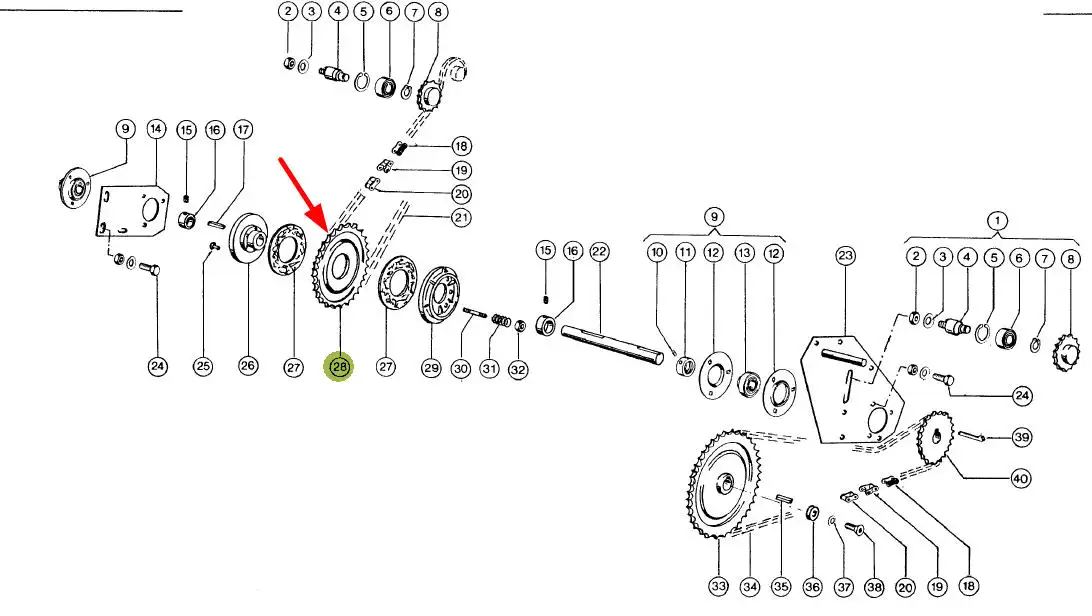 2 3 4 5 6 7 8
9 14 15 16 17
18
19
20
21
24 25 26 27 28 27 29 30 31 32
15 16 22
9
10 11 12 13 12
23
1
2 3 4 5 6 7 8
24
39
40
33 34 35 36 37 38 20 19 18