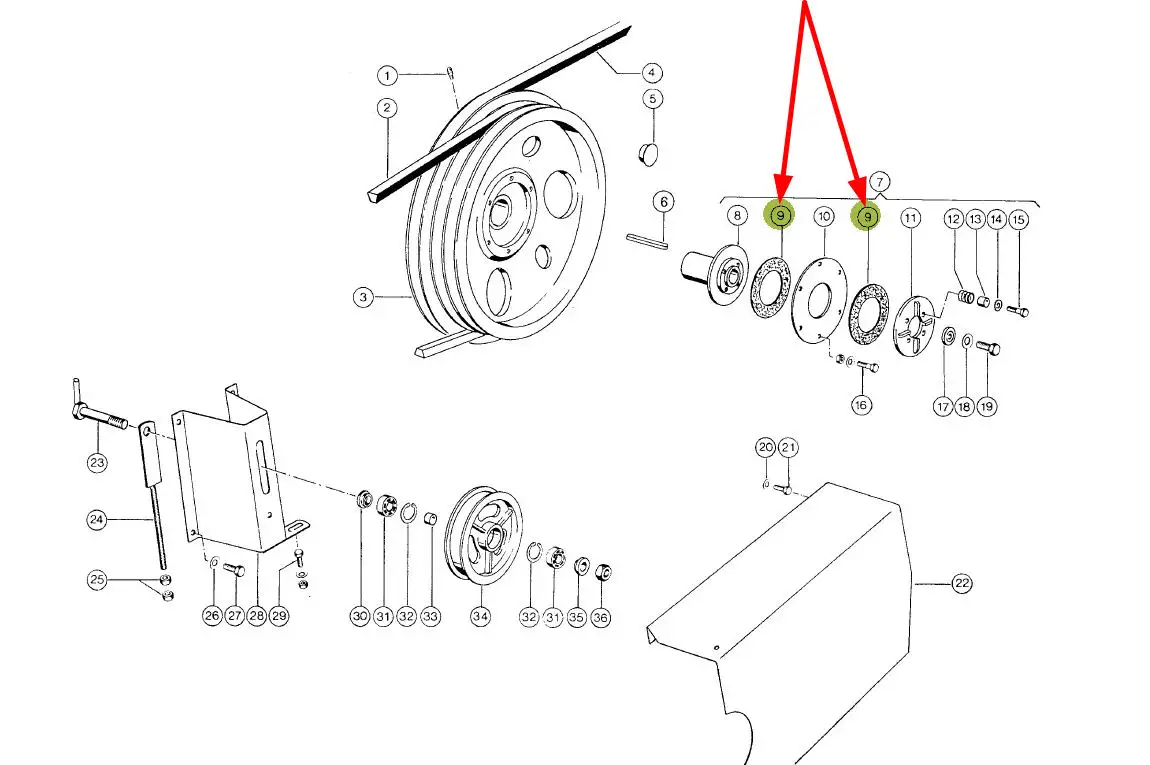 1
2
3
4
5
6
7
8
9
10
9
11
12
13
14
15
16
17
18
19
20
21
22
23
24
25
26
27
28
29
30
31
32
33
34
32
31
35
36