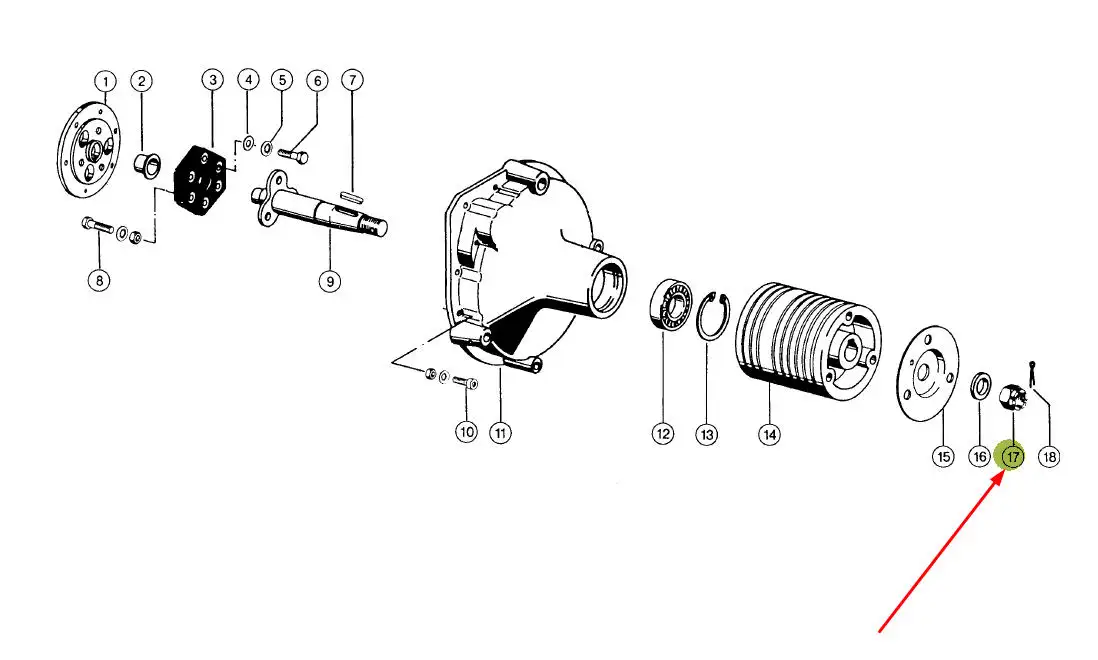 1
2
3
4
5
6
7
8
9
10
11
12
13
14
15
16
17
18