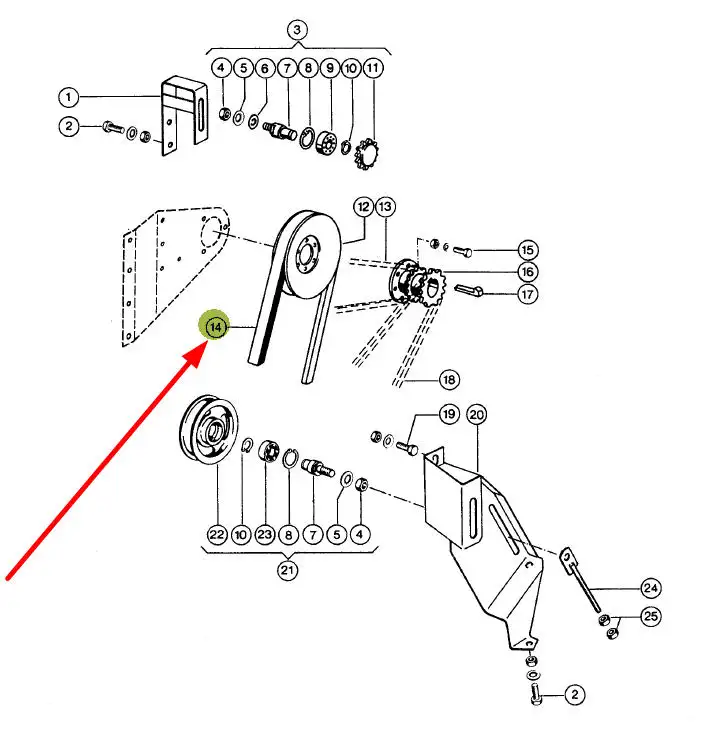 3
4 5 6 7 8 9 10 11
1
2
12 13
15
16
17
14
18
19 20
22 10 23 8 7 5 4
21
24
25
2