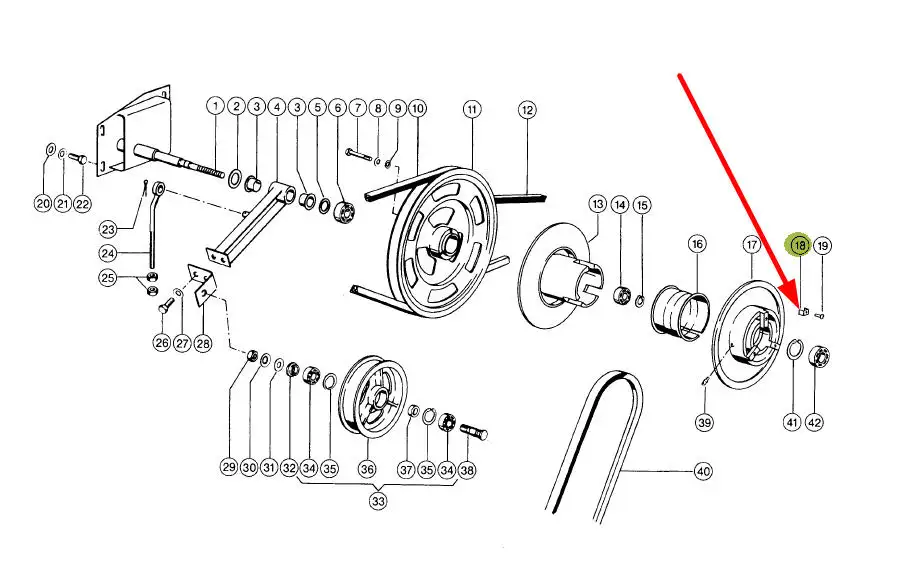 1
2
3
4
3
5
6
7
8
9
10
11
12
20
21
22
23
24
25
26
27
28
13
14
15
16
17
18
19
29
30
31
32
34
35
36
37
35
34
38
33
39
40
41
42