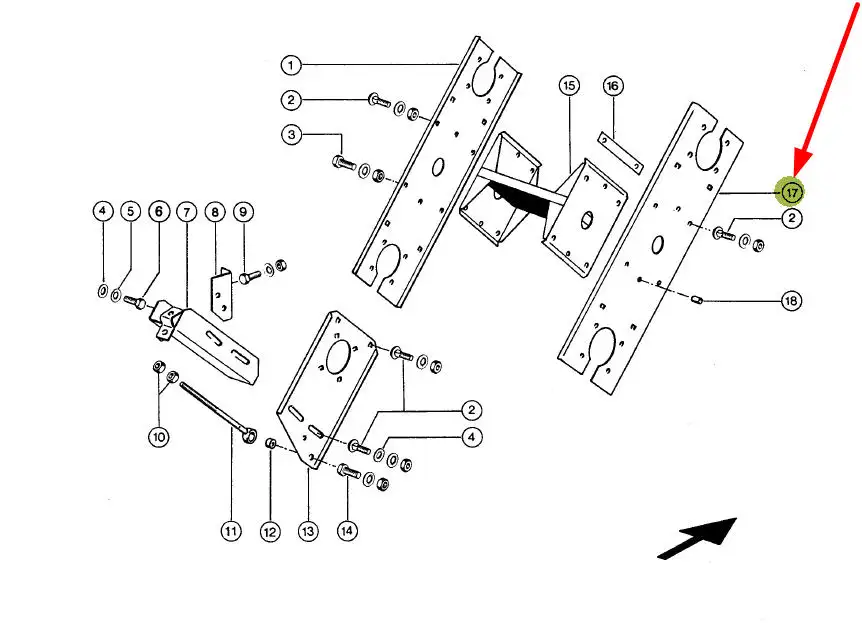 1
2
3
15
16
17
2
18
4
5
6
7
8
9
10
11
12
13
14
2
4