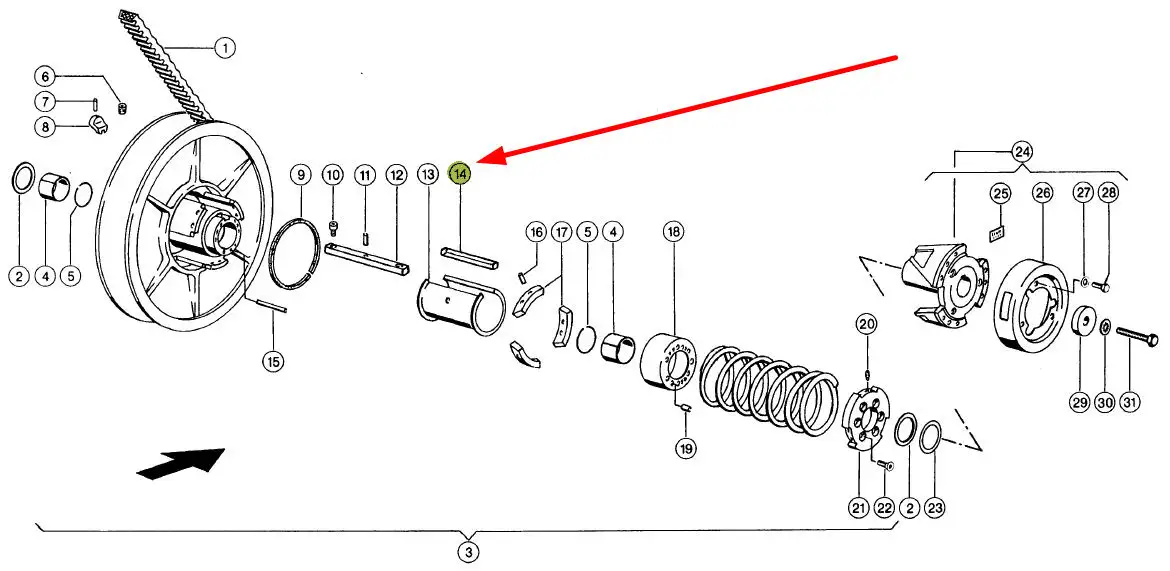 1
6
7
8
2
4
5
9
10
11
12
13
14
15
16
17
5
4
18
19
20
21
22
2
23
24
25
26
27
28
29
30
31
3