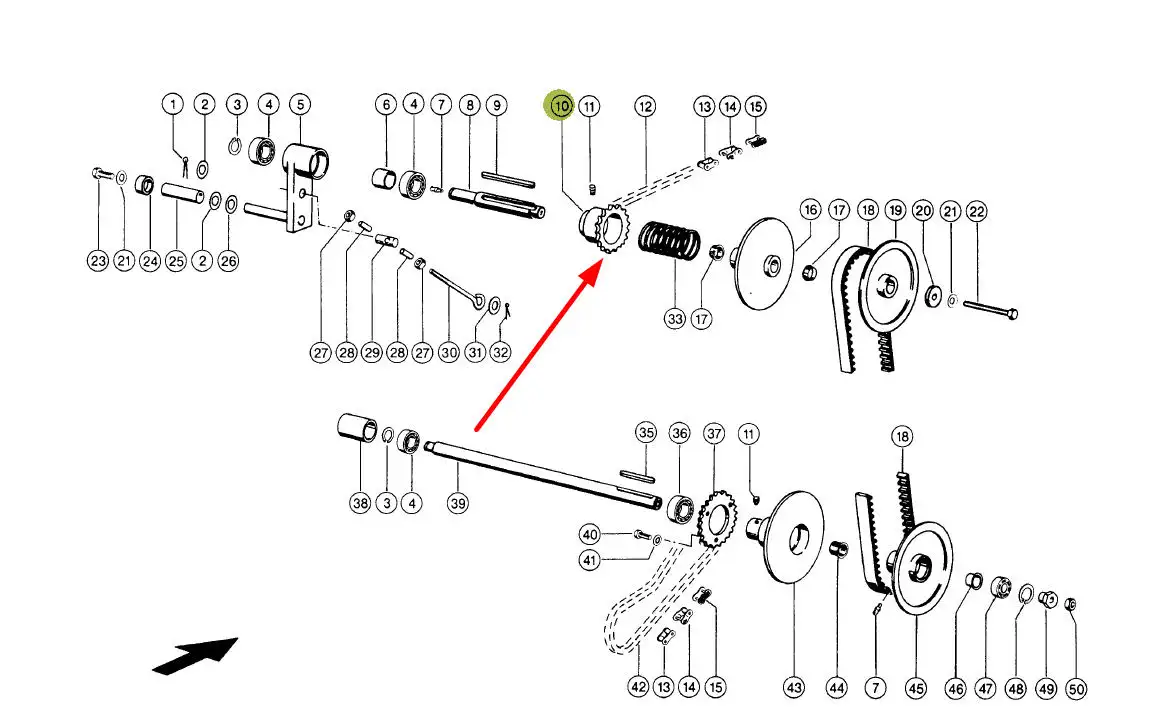 1 2 3 4 5 6 4 7 8 9 10 11 12 13 14 15

16 17 18 19 20 21 22

23 21 24 25 2 26

27 28 29 28 27 30 31 32

33 17

35 36 37 11 18

38 3 4 39

40 41

42 13 14 15 43 44 7 45 46 47 48 49 50