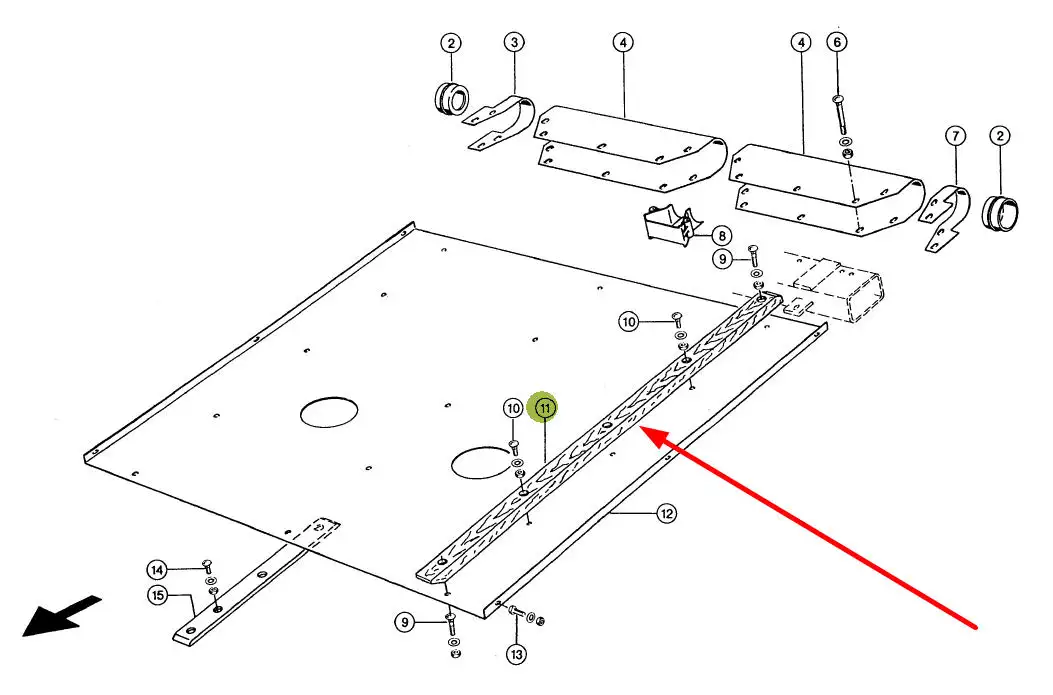 2
3
4
4
6
7
2
8
9
10
10
11
12
14
15
9
13