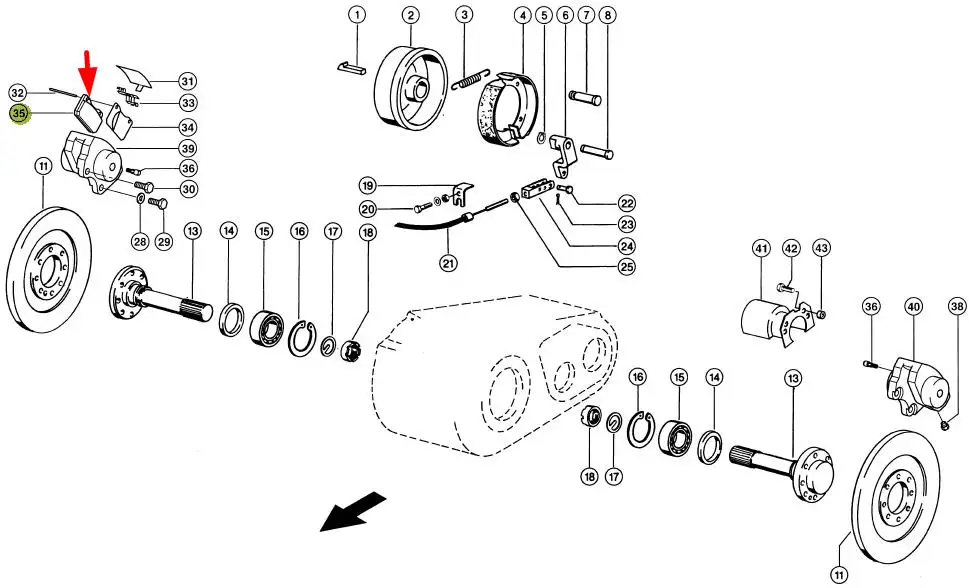 1
2
3
4
5
6
7
8
31
32
33
35
34
39
36
30
11
28
29
13
14
15
16
17
18
19
20
21
22
23
24
25
41
42
43
36
40
38
16
15
14
13
18
17
11