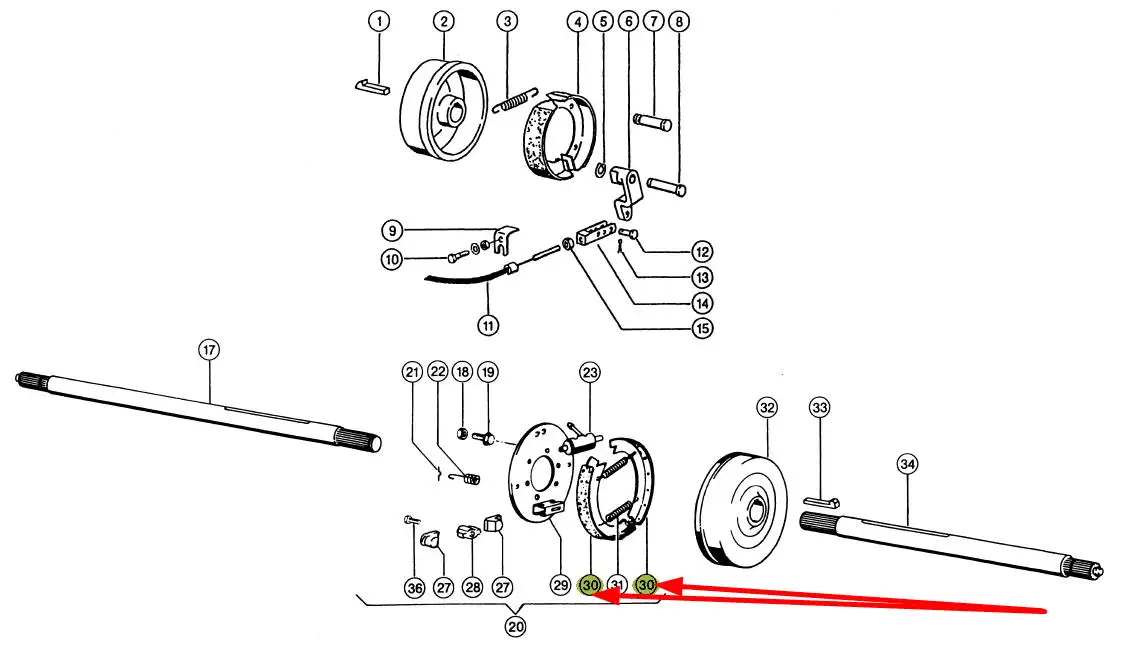 1
2
3
4
5
6
7
8
9
10
11
12
13
14
15
17
21
22
18
19
23
32
33
34
36
27
28
27
29
30
31
30
20