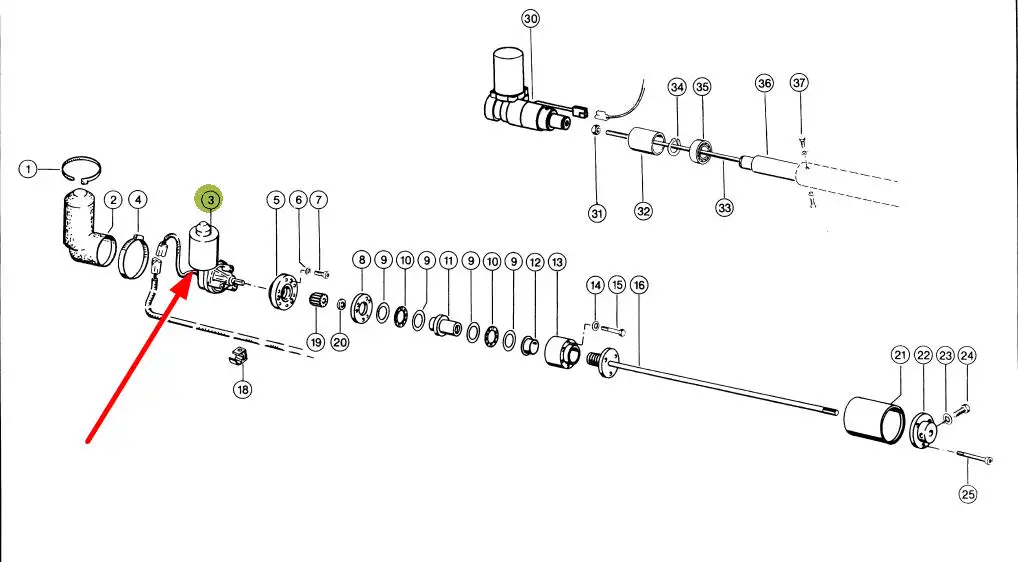 30
34
35
36
37
31
32
33
1
2
4
3
5
6
7
8
9
10
9
11
9
10
9
12
13
14
15
16
19
20
18
21
22
23
24
25