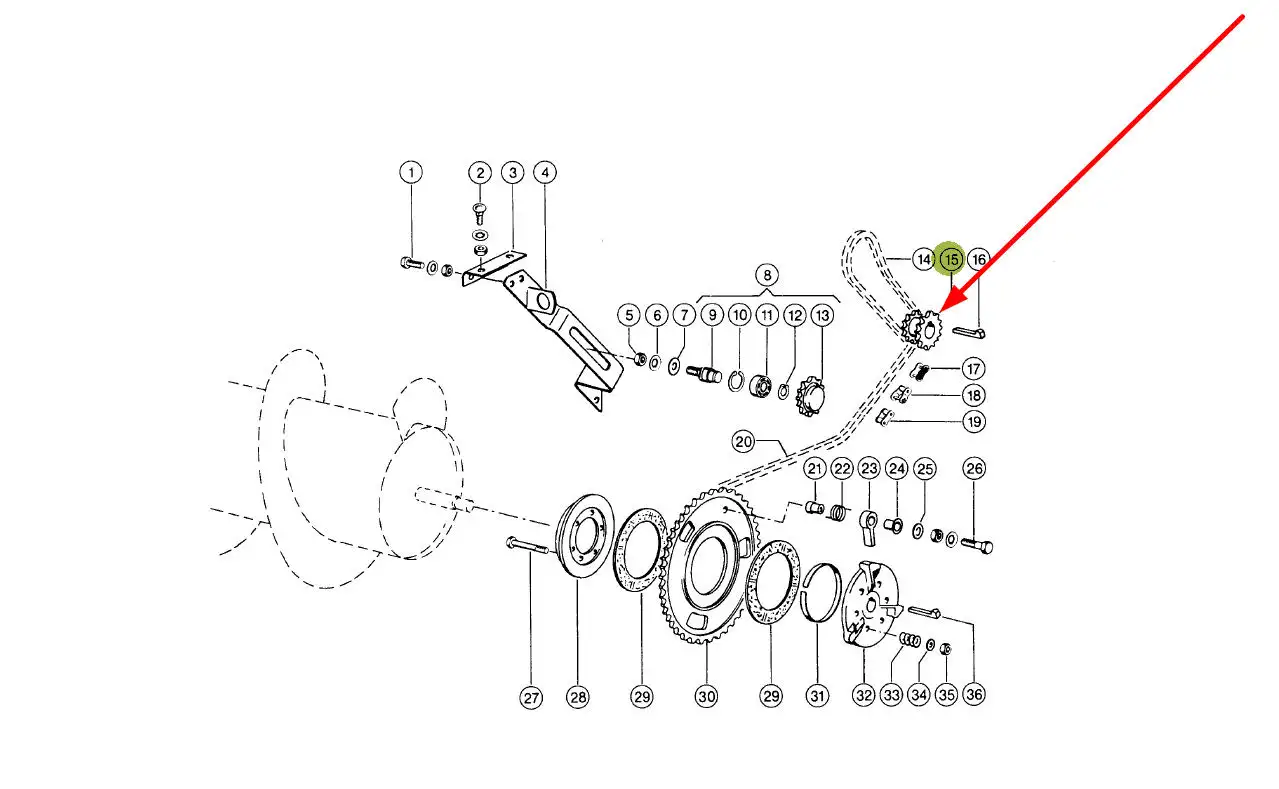 1
2
3
4
8
5
6
7
9
10
11
12
13
14
15
16
17
18
19
20
21
22
23
24
25
26
27
28
29
30
29
31
32
33
34
35
36