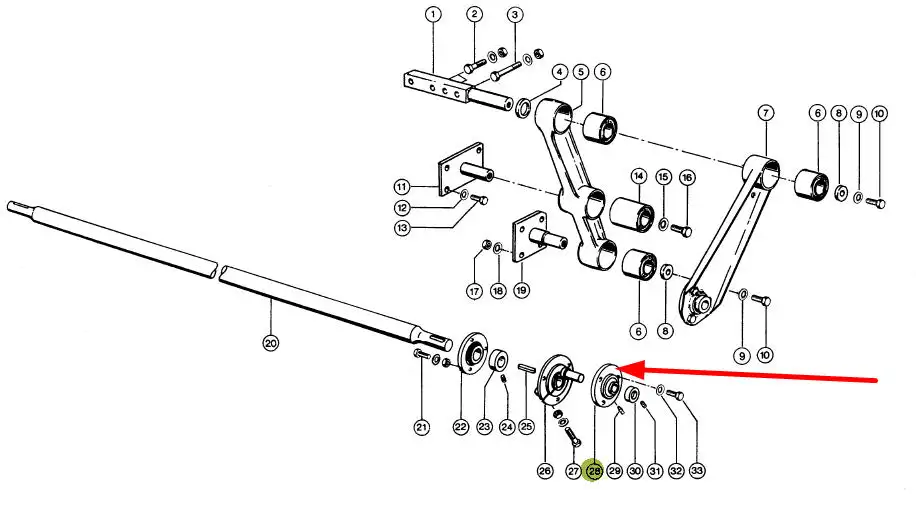 1
2
3
4
5
6
7
6
8
9
10
11
12
13
14
15
16
17
18
19
6
8
9
10
20
21
22
23
24
25
26
27
28
29
30
31
32
33