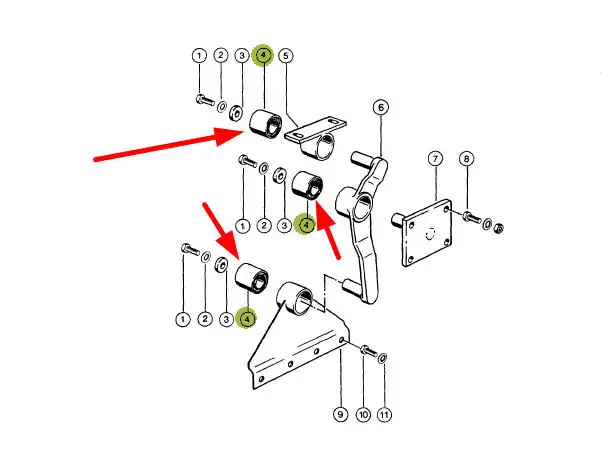 1
2
3
4
5
6
7
8
1
2
3
4
1
2
3
4
9
10
11