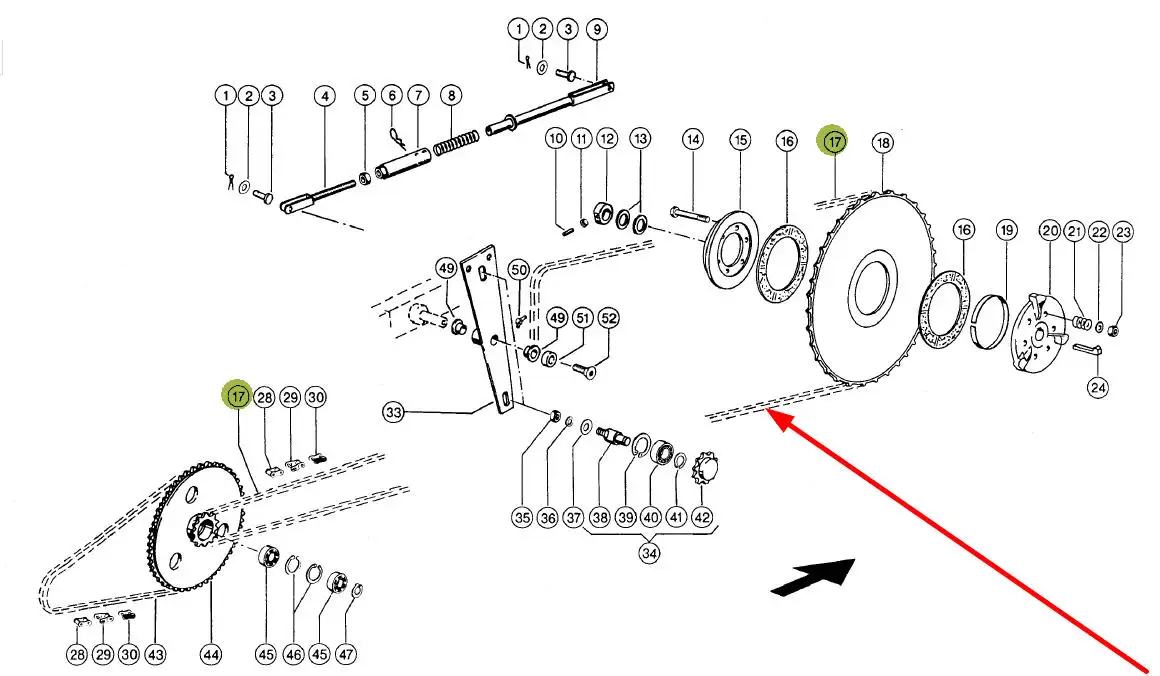 1 2 3 9

1 2 3 4 5 6 7 8

10 11 12 13 14 15 16 17 18

16 19 20 21 22 23

24

49 50

49 51 52

33

17 28 29 30

35 36 37 38 39 40 41 42

34

28 29 30 43 44 45 46 45 47