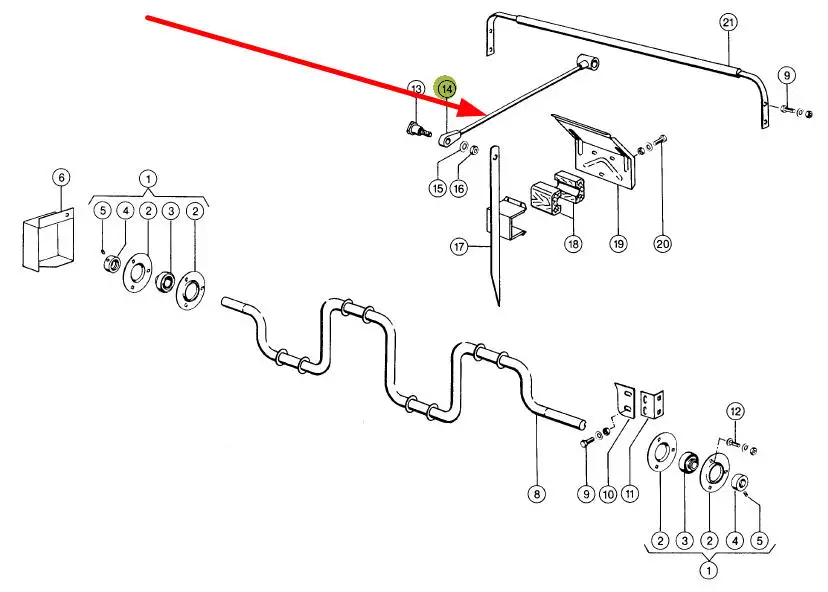 21
9
13
14
15
16
17
18
19
20
6
1
5
4
2
3
2
8
9
10
11
12
2
3
2
4
5
1