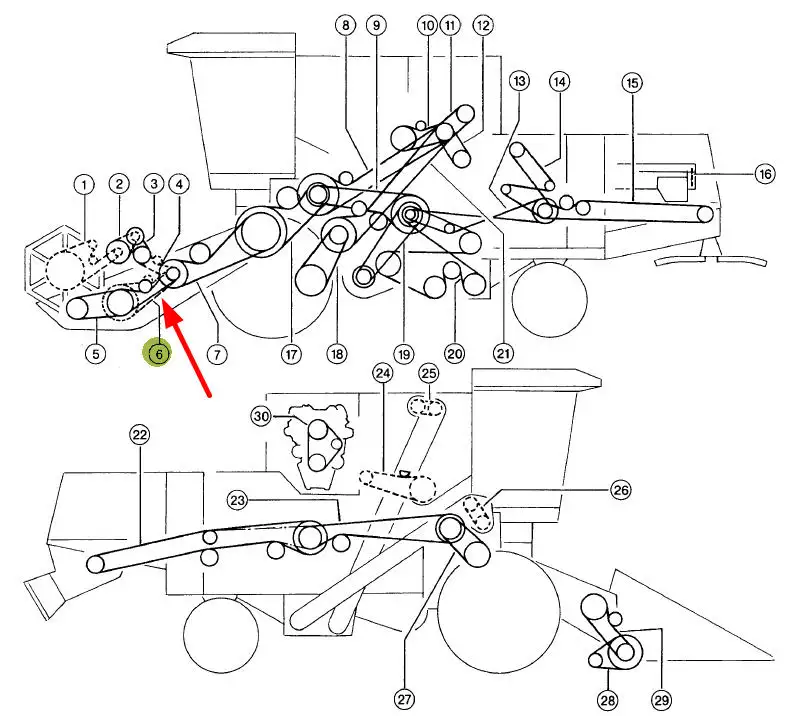 8 9 10 11 12
13 14 15
16
1 2 3 4
5 6 7 17 18 19 20 21
24 25
30
22
23
26
27 28 29