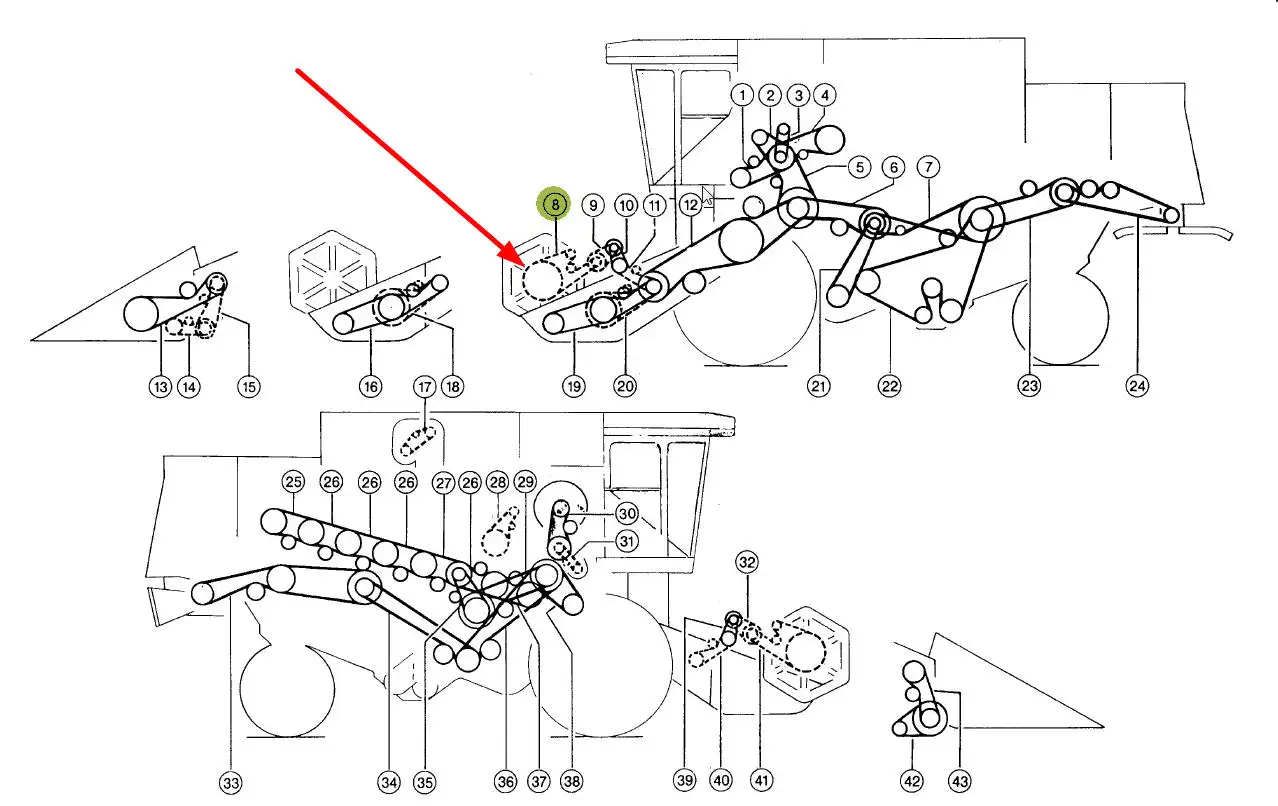 1 2 3 4
5 6 7
8 9 10 11 12
13 14 15 16 18 19 20 21 22 23 24
17
25 26 26 26 27 26 28 29
30
31
32
33 34 35 36 37 38 39 40 41 42 43