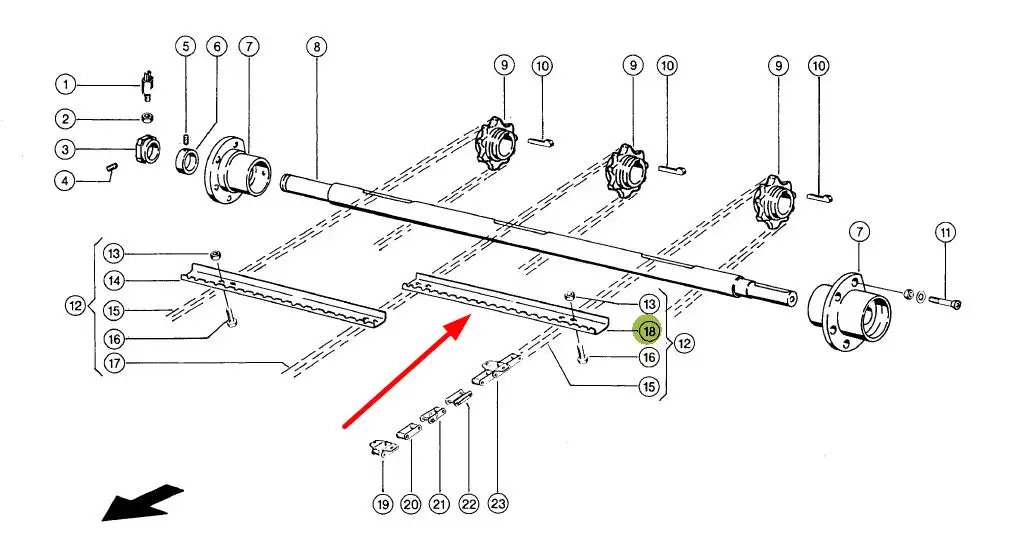 1
2
3
4
5
6
7
8
9
10
9
10
9
10
7
11
13
14
12
15
16
17
13
18
12
16
15
19
20
21
22
23