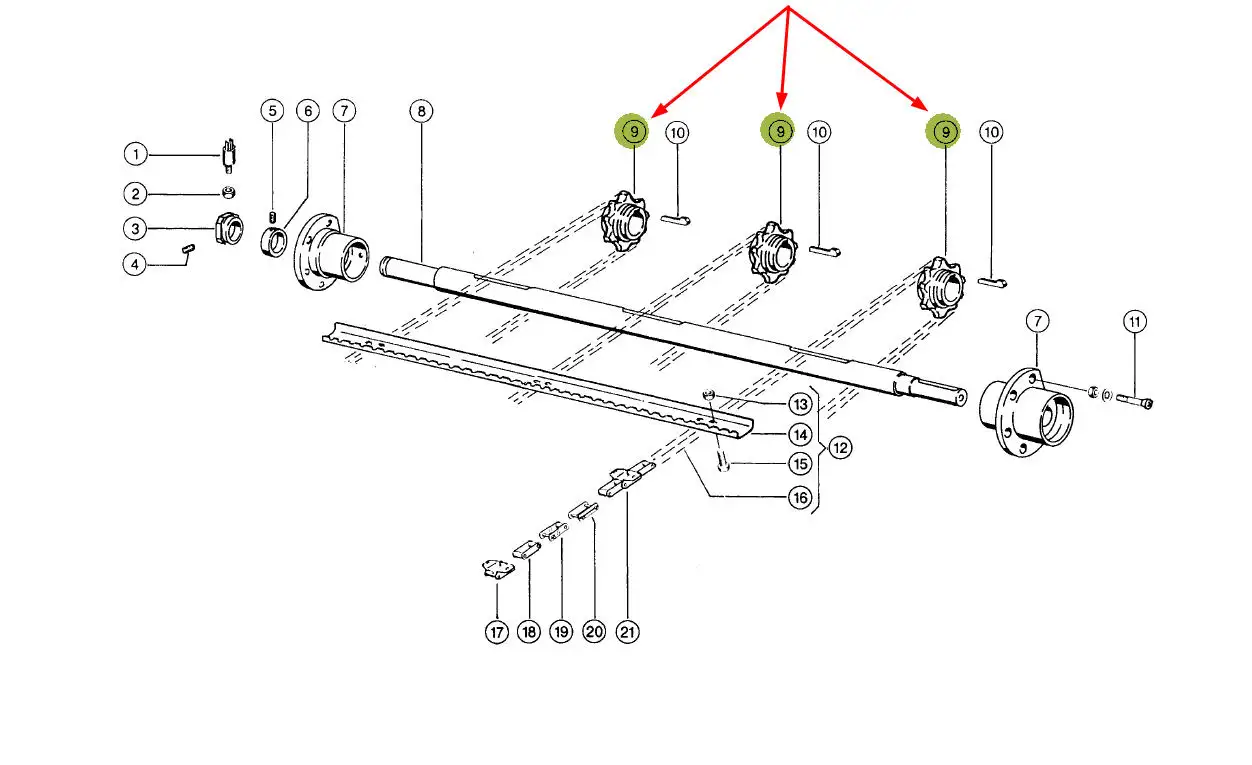 1
2
3
4
5
6
7
8
9
10
9
10
9
10
7
11
13
14
15
16
12
17
18
19
20
21