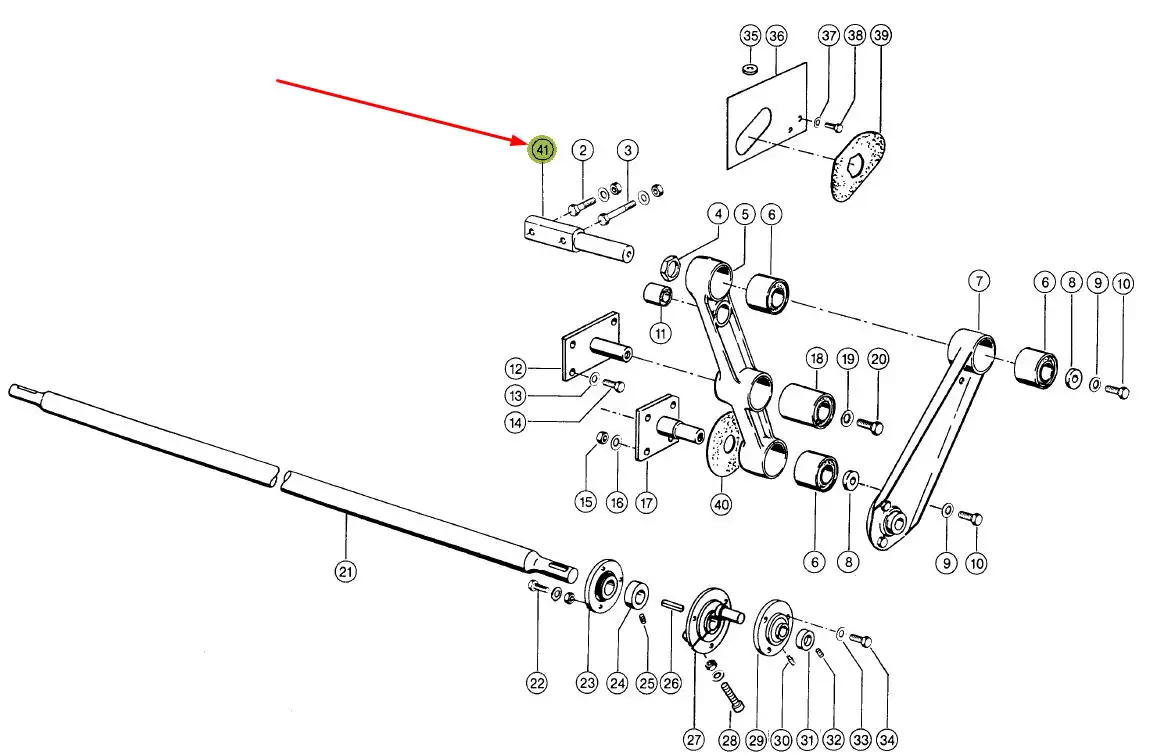 35 36 37 38 39
41 2 3
4 5 6
7
6 8 9 10
11
12
13
14
18 19 20
15 16 17
40
6 8
9 10
21
22 23 24 25 26 27 28 29 30 31 32 33 34