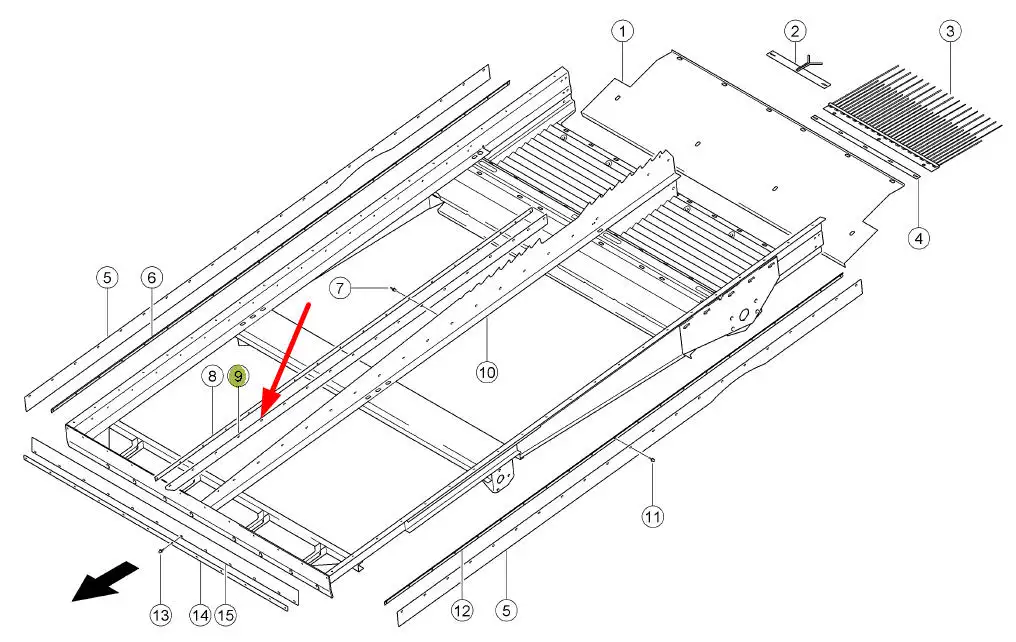 1
2
3
4
5
6
7
8
9
10
11
12
5
13
14
15