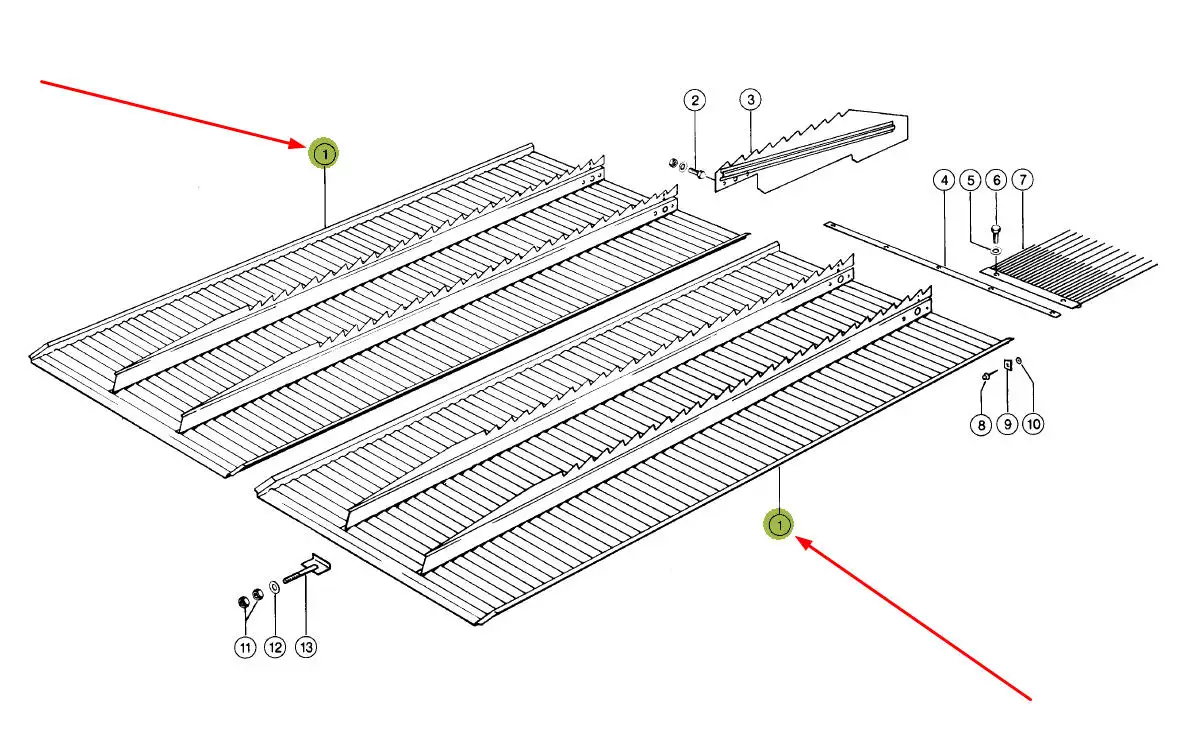 1
2
3
4
5
6
7
8
9
10
1
11
12
13