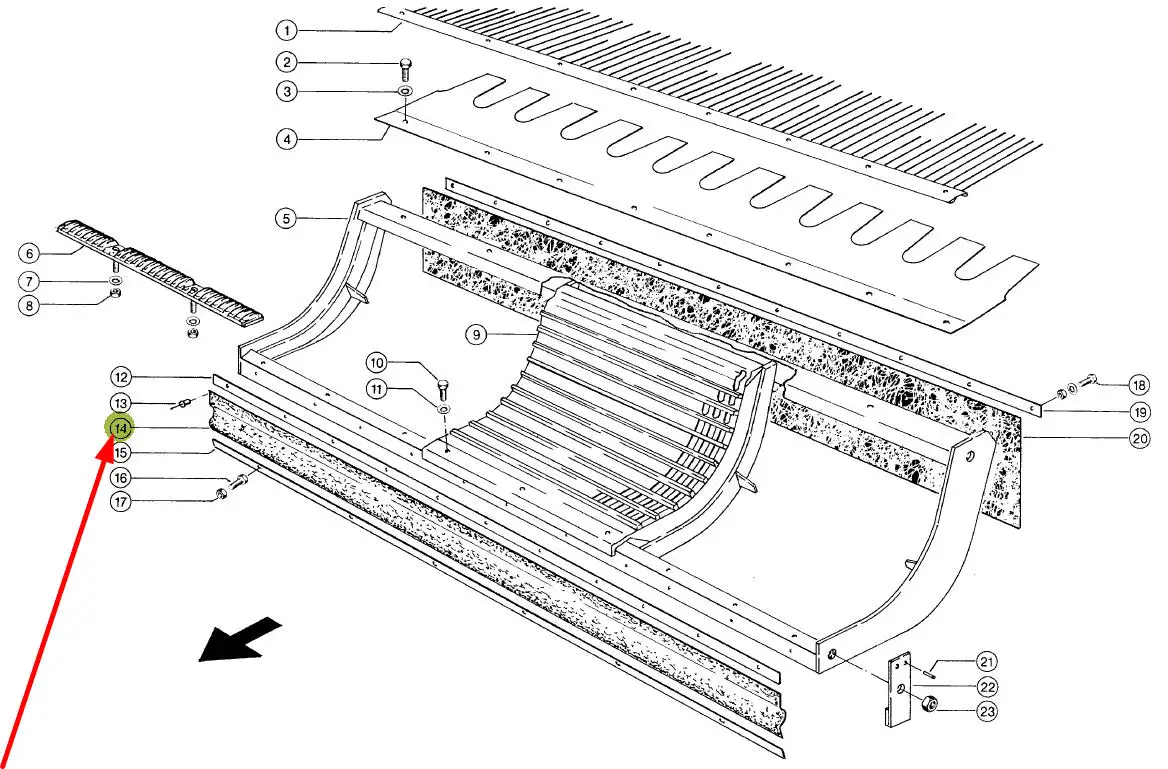 1
2
3
4
5
6
7
8
9
10
11
12
13
14
15
16
17
18
19
20
21
22
23