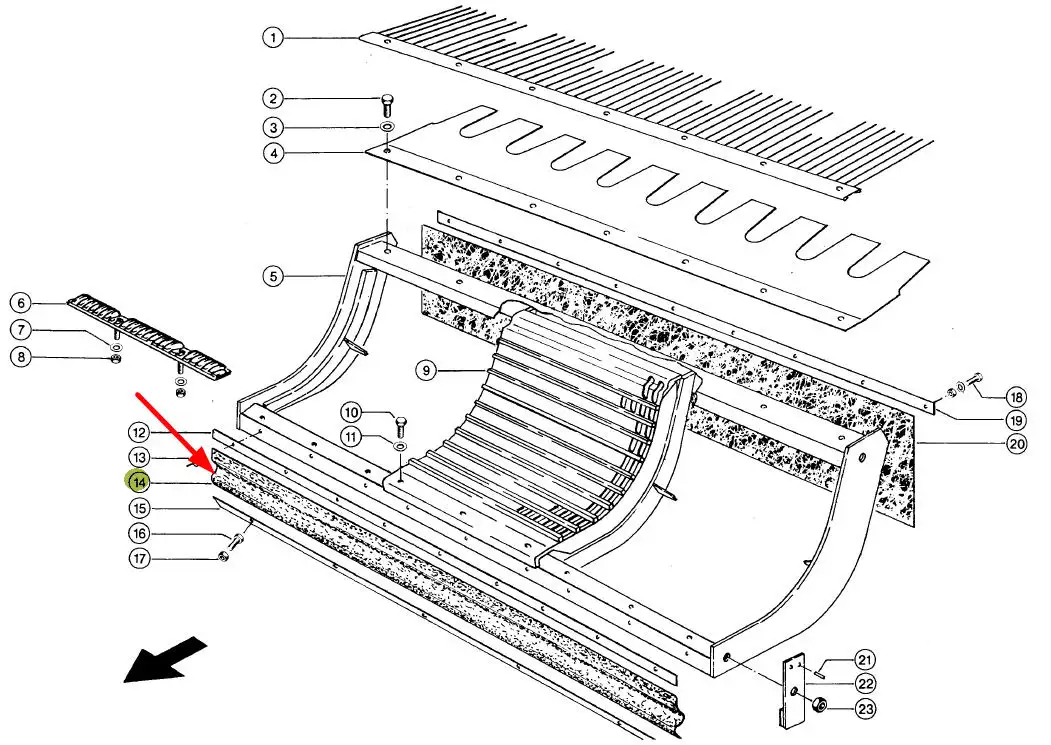 1
2
3
4
5
6
7
8
9
10
11
12
13
14
15
16
17
18
19
20
21
22
23