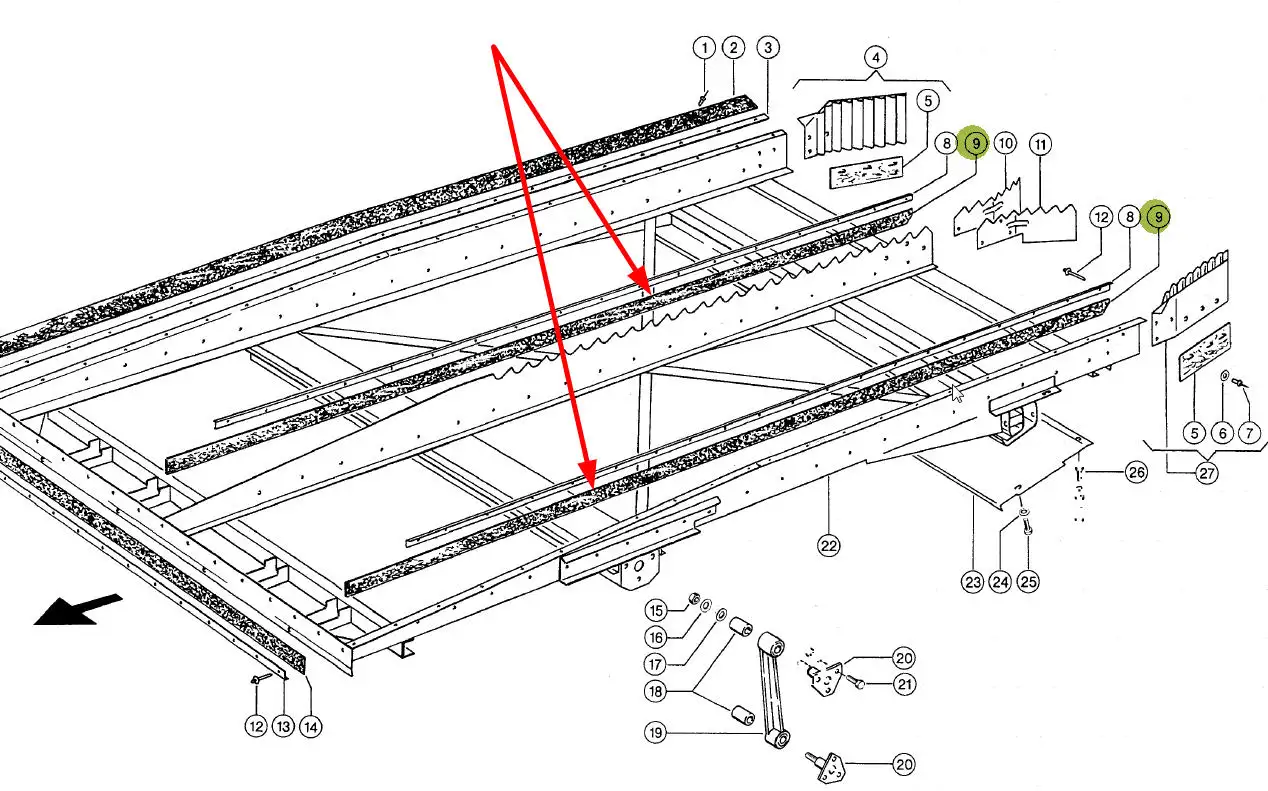 1 2 3 4 5 8 9 10 11 12 8 9 5 6 7 27 26 22 23 24 25 15 16 17 18 19 20 21 20 12 13 14