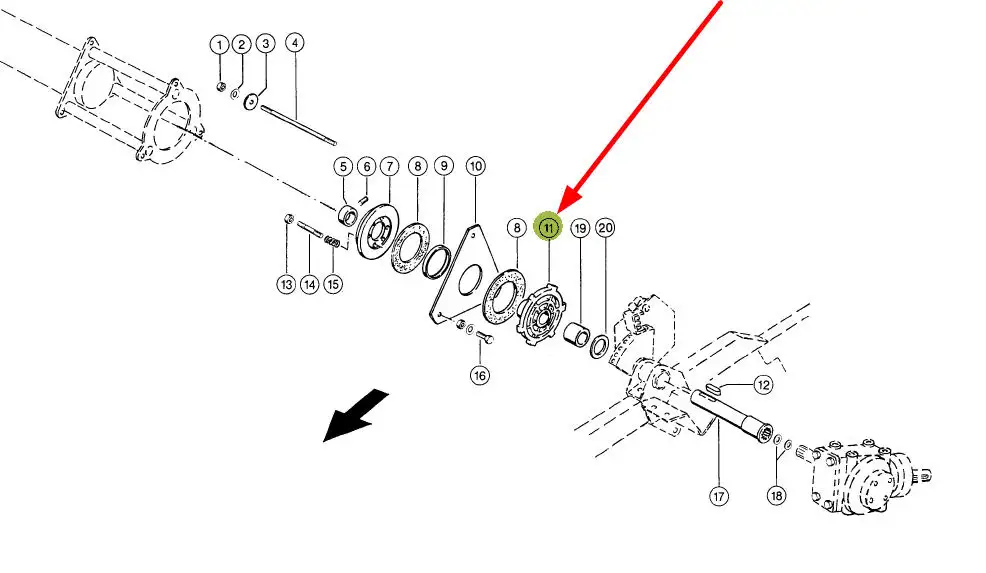 1
2
3
4
5
6
7
8
9
10
8
11
19
20
13
14
15
16
12
17
18