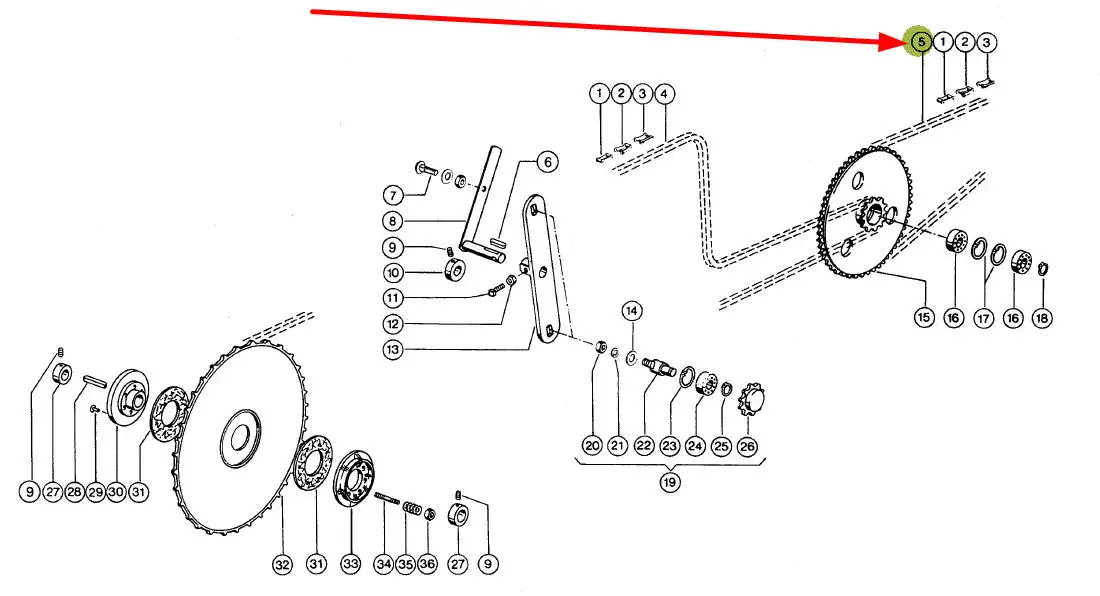 5 1 2 3
1 2 3 4
6
7
8
9
10
11
12
13
14
15 16 17 16 18
20 21 22 23 24 25 26
19
9 27 28 29 30 31
32 31 33 34 35 36 27 9