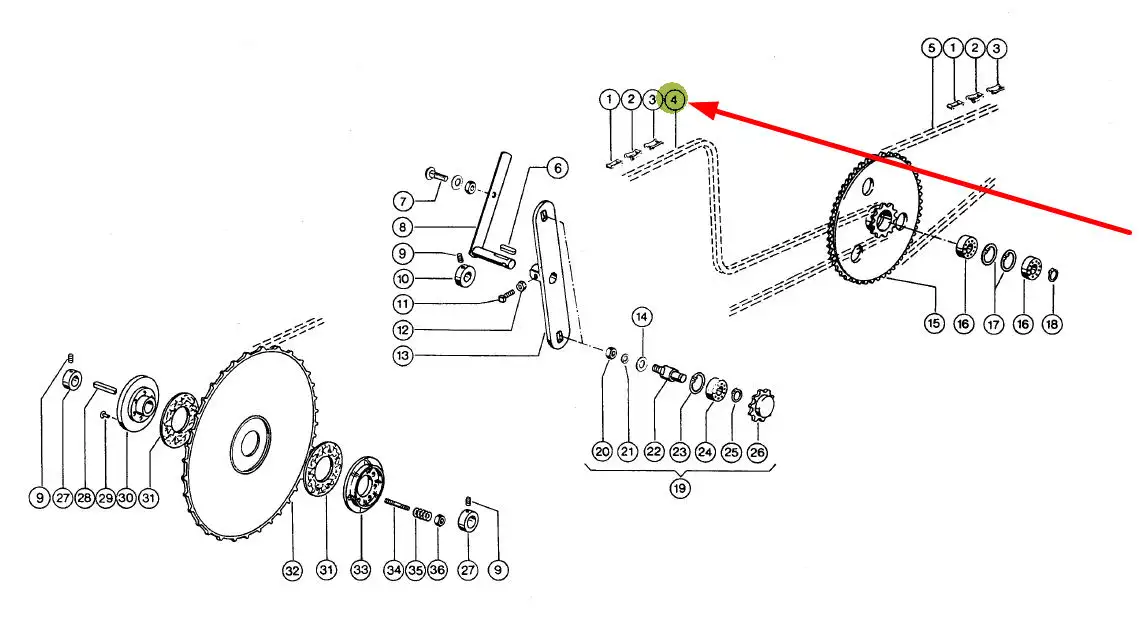 5 1 2 3
1 2 3 4
6
7
8
9
10
11
12
13
14
15 16 17 16 18
20 21 22 23 24 25 26
19
9 27 28 29 30 31
32 31 33 34 35 36 27 9