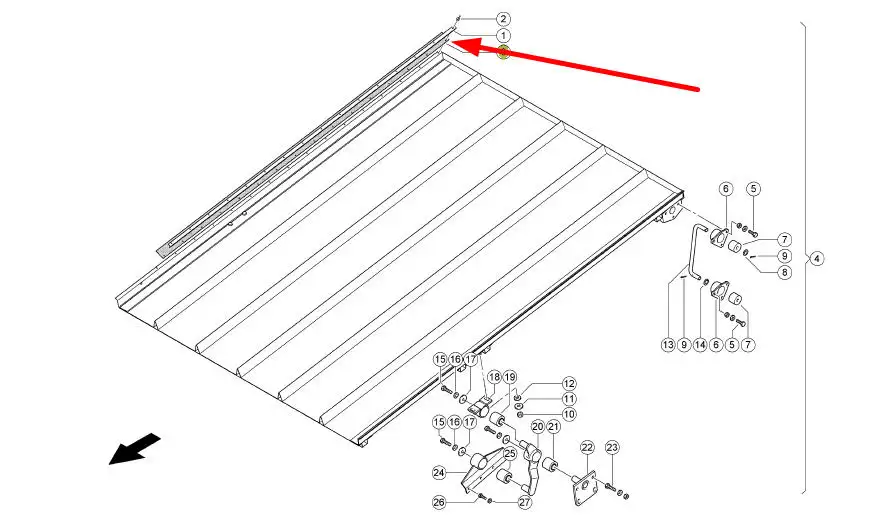 2
1
3
6
5
7
9
8
4
13
9
14
6
5
7
15
16
17
18
19
12
11
10
15
16
17
20
21
25
22
23
24
26
27