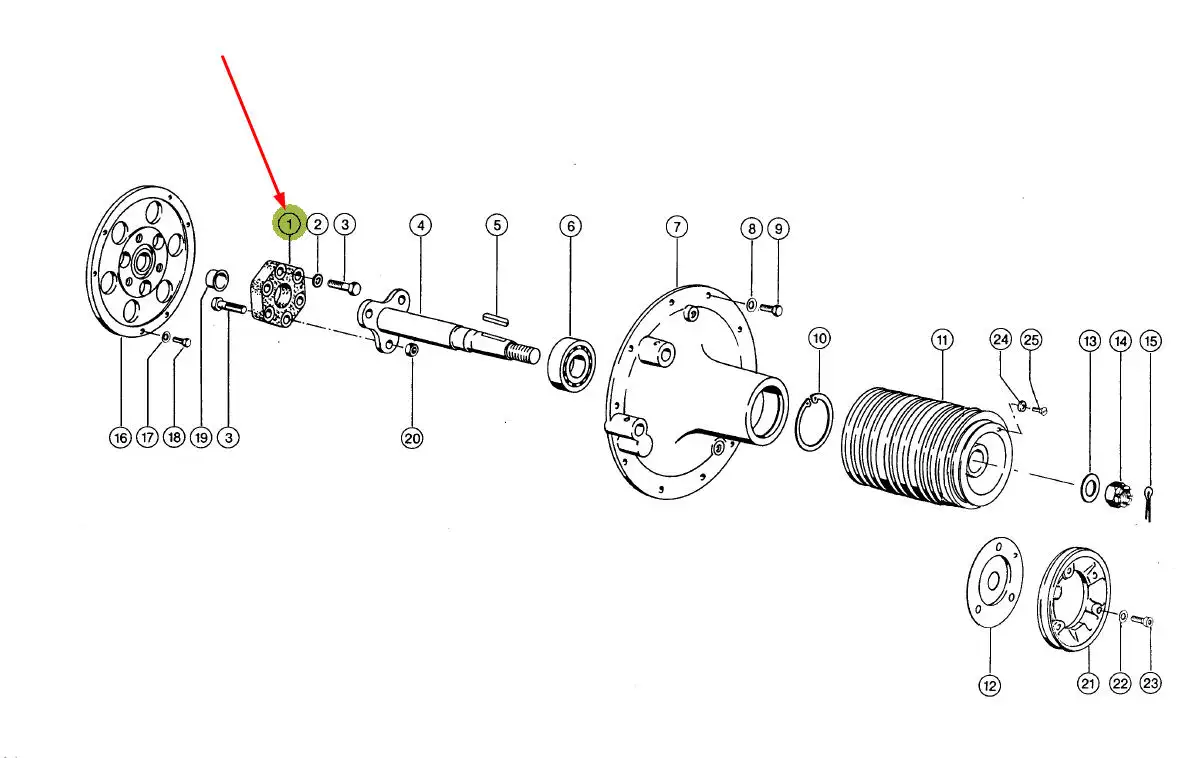 1 2 3 4 5 6 7 8 9 10 11 24 25 13 14 15 16 17 18 19 3 20 12 21 22 23