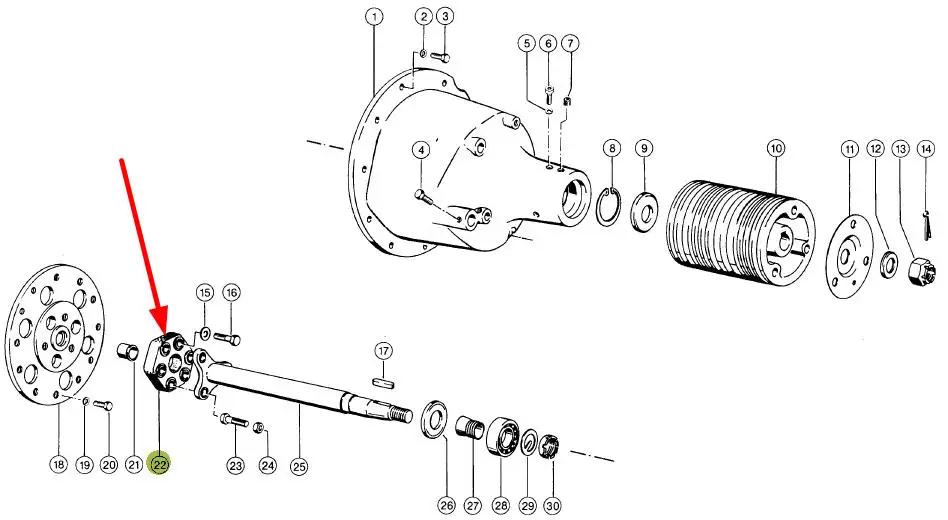 1
2
3
5
6
7
4
8
9
10
11
12
13
14
15
16
17
18
19
20
21
22
23
24
25
26
27
28
29
30