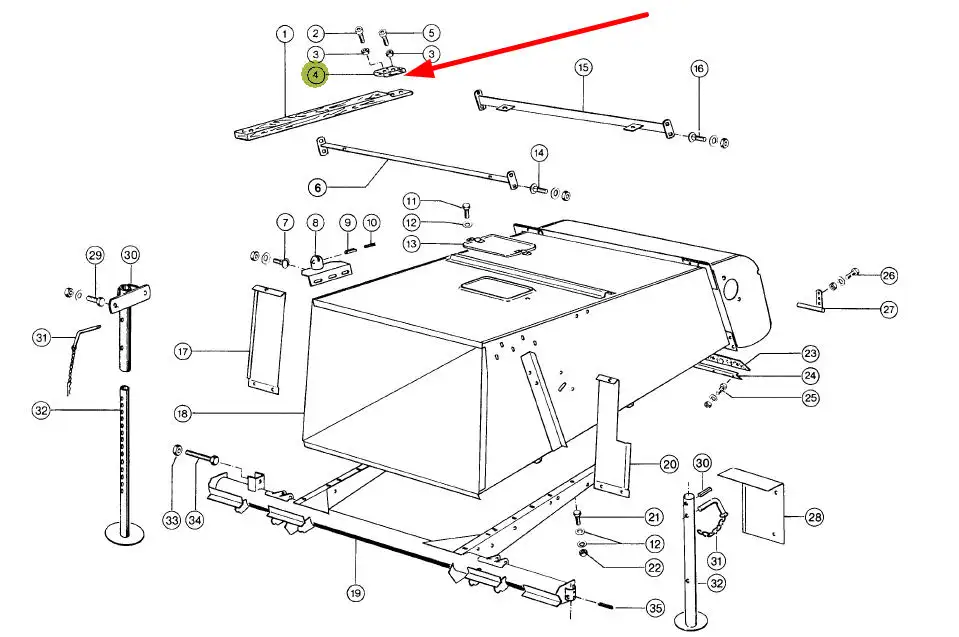 1
2
5
3
3
4
15
16
6
14
11
12
13
7
8
9
10
29
30
26
27
31
17
23
24
25
32
18
20
30
28
33
34
21
12
22
31
32
19
35